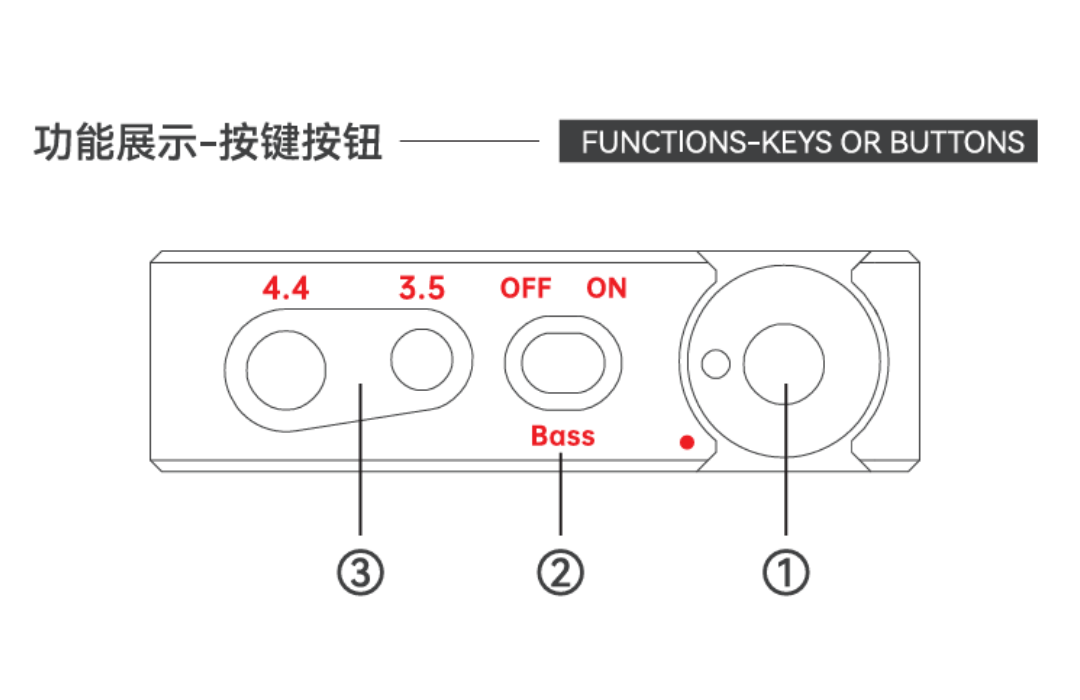 功能展示-按键按钮

FUNCTIONS-KEYS OR BUTTONS

4.4 3.5 OFF ON

Bass

③ ② ①