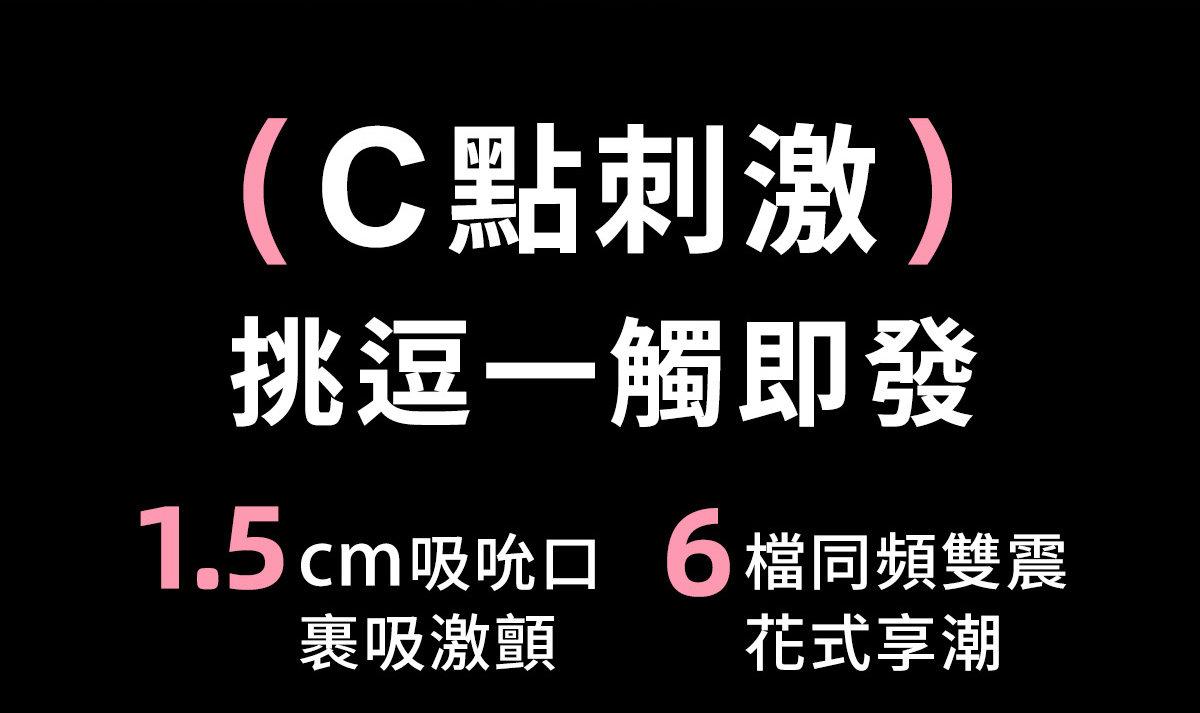 （C點刺激）
挑逗一觸即發

1.5cm吸吮口
裹吸激顫

6檔同頻雙震
花式享潮