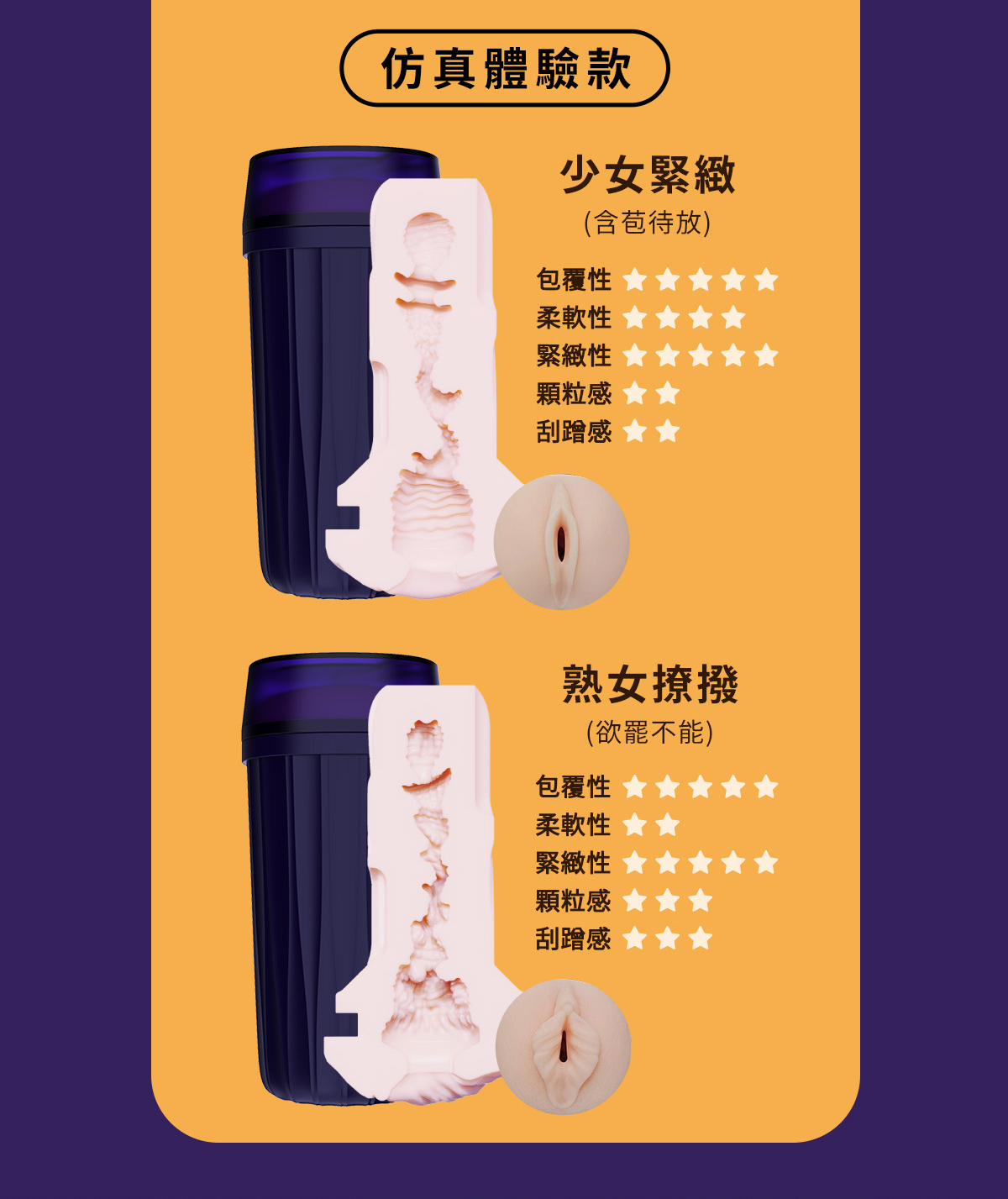 仿真體驗款

少女緊緻
(含苞待放)

包覆性 ★★★★★
柔軟性 ★★★★
緊緻性 ★★★★★
顆粒感 ★★
刮蹭感 ★★

熟女撩撥
(欲罷不能)

包覆性 ★★★★★
柔軟性 ★★
緊緻性 ★★★★★
顆粒感 ★★★
刮蹭感 ★★★