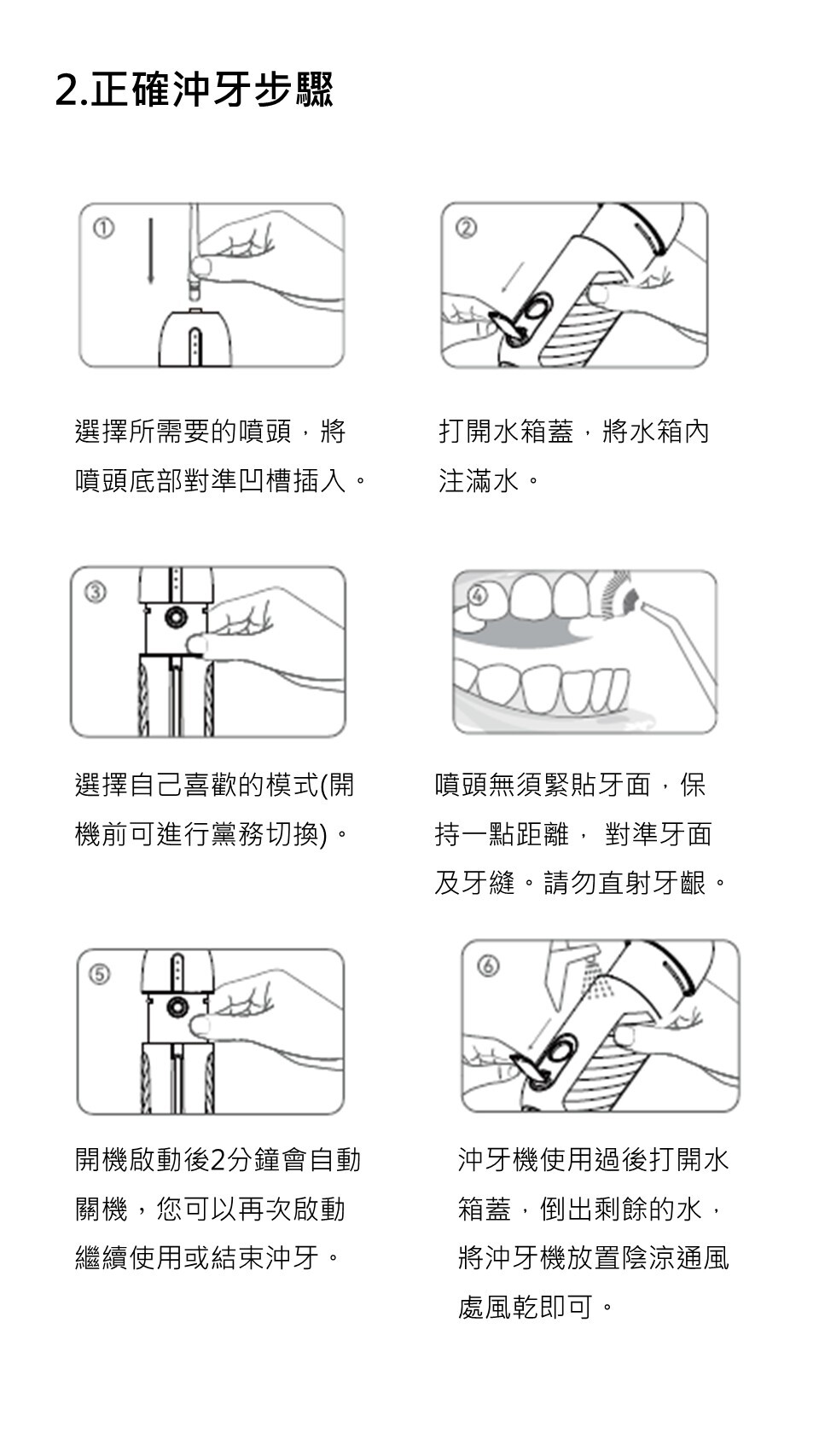 2.正確沖牙步驟

①

選擇所需要的噴頭，將噴頭底部對準凹槽插入。

②

打開水箱蓋，將水箱內注滿水。

③

選擇自己喜歡的模式(開機前可進行黨務切換)。

④

噴頭無須緊貼牙面，保持一點距離， 對準牙面及牙縫。請勿直射牙齦。

⑤

開機啟動後2分鐘會自動關機，您可以再次啟動繼續使用或結束沖牙。

⑥

沖牙機使用過後打開水箱蓋，倒出剩餘的水，將沖牙機放置陰涼通風處風乾即可。