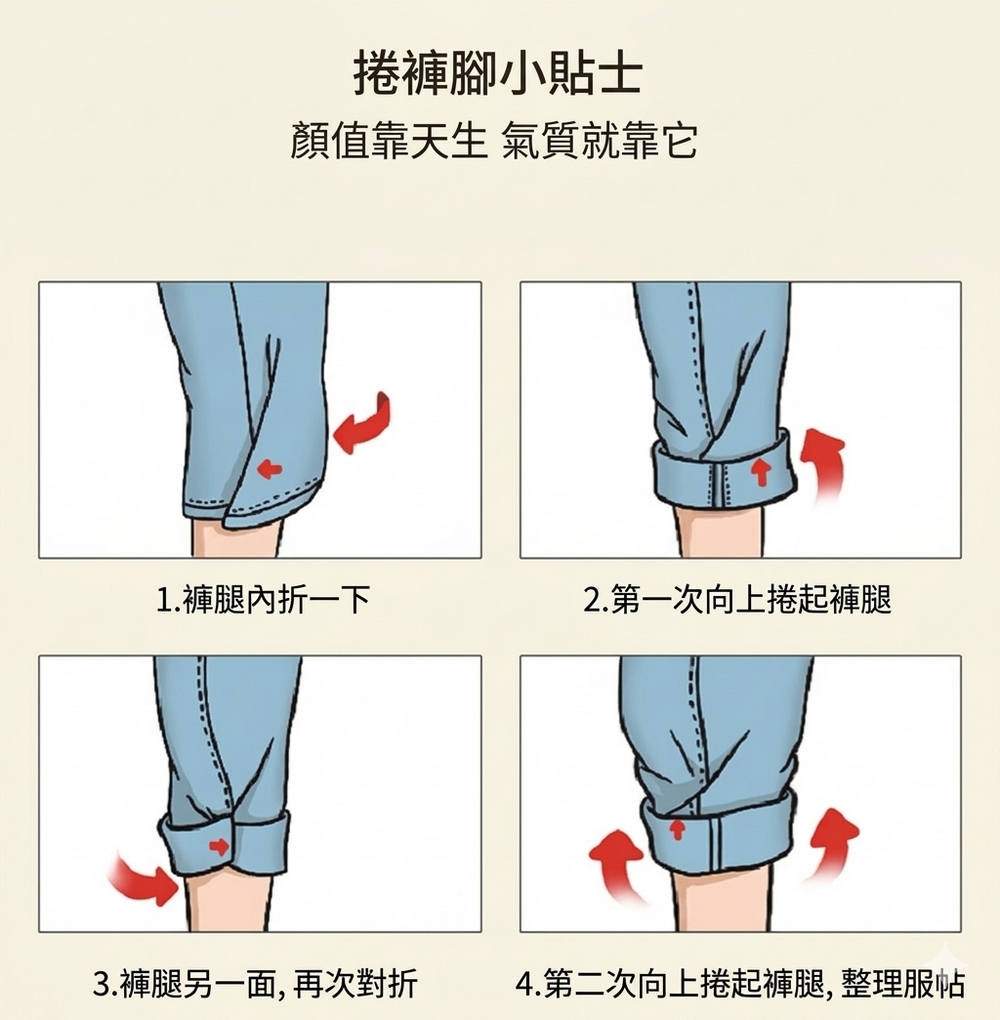 捲褲腳小貼士
顏值靠天生 氣質就靠它

1.褲腿內折一下

2.第一次向上捲起褲腿

3.褲腿另一面, 再次對折

4.第二次向上捲起褲腿, 整理服帖