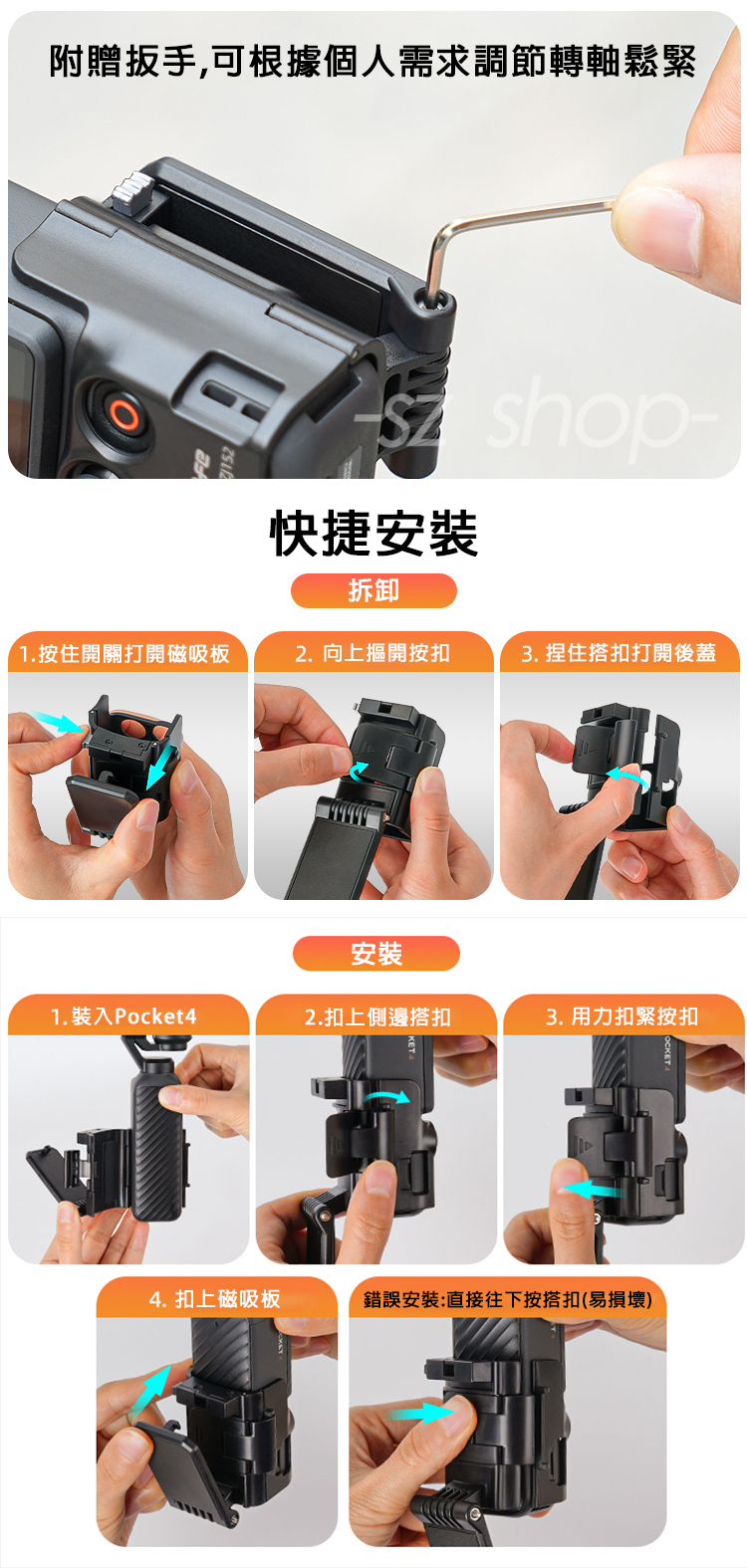 附贈扳手,可根據個人需求調節轉軸鬆緊

-sz shop-

快捷安裝

拆卸

1.按住開關打開磁吸板

2. 向上摳開按扣

3. 捏住搭扣打開後蓋

安裝

1.裝入Pocket4

2.扣上側邊搭扣

3. 用力扣緊按扣

4. 扣上磁吸板

錯誤安裝:直接往下按搭扣(易損壞)