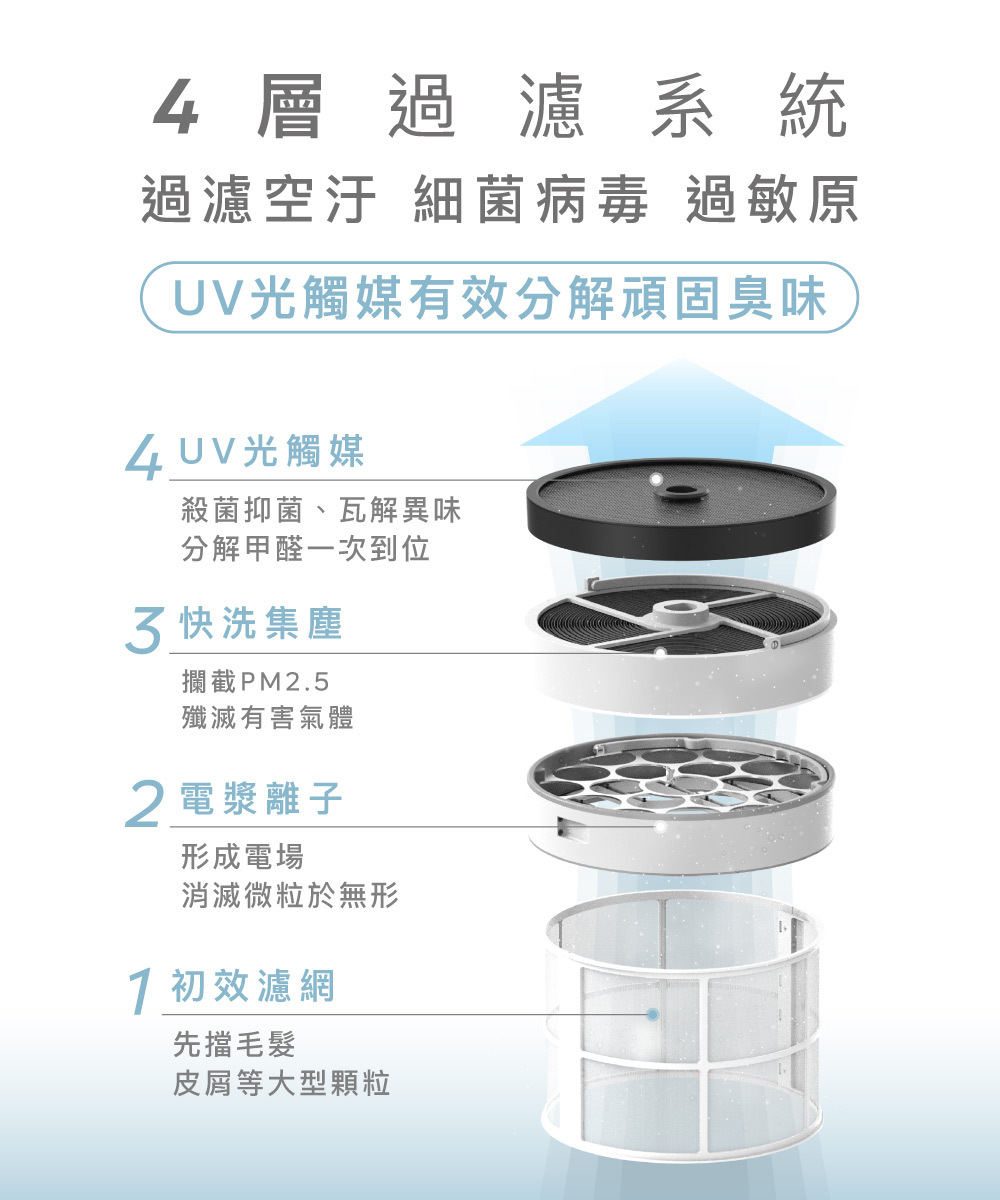 4 層 過 濾 系 統

過濾空汙 細菌病毒 過敏原

UV光觸媒有效分解頑固臭味

4 UV光觸媒

殺菌抑菌、瓦解異味
分解甲醛一次到位

3 快洗集塵

攔截PM2.5
殲滅有害氣體

2 電漿離子

形成電場
消滅微粒於無形

1 初效濾網

先擋毛髮
皮屑等大型顆粒