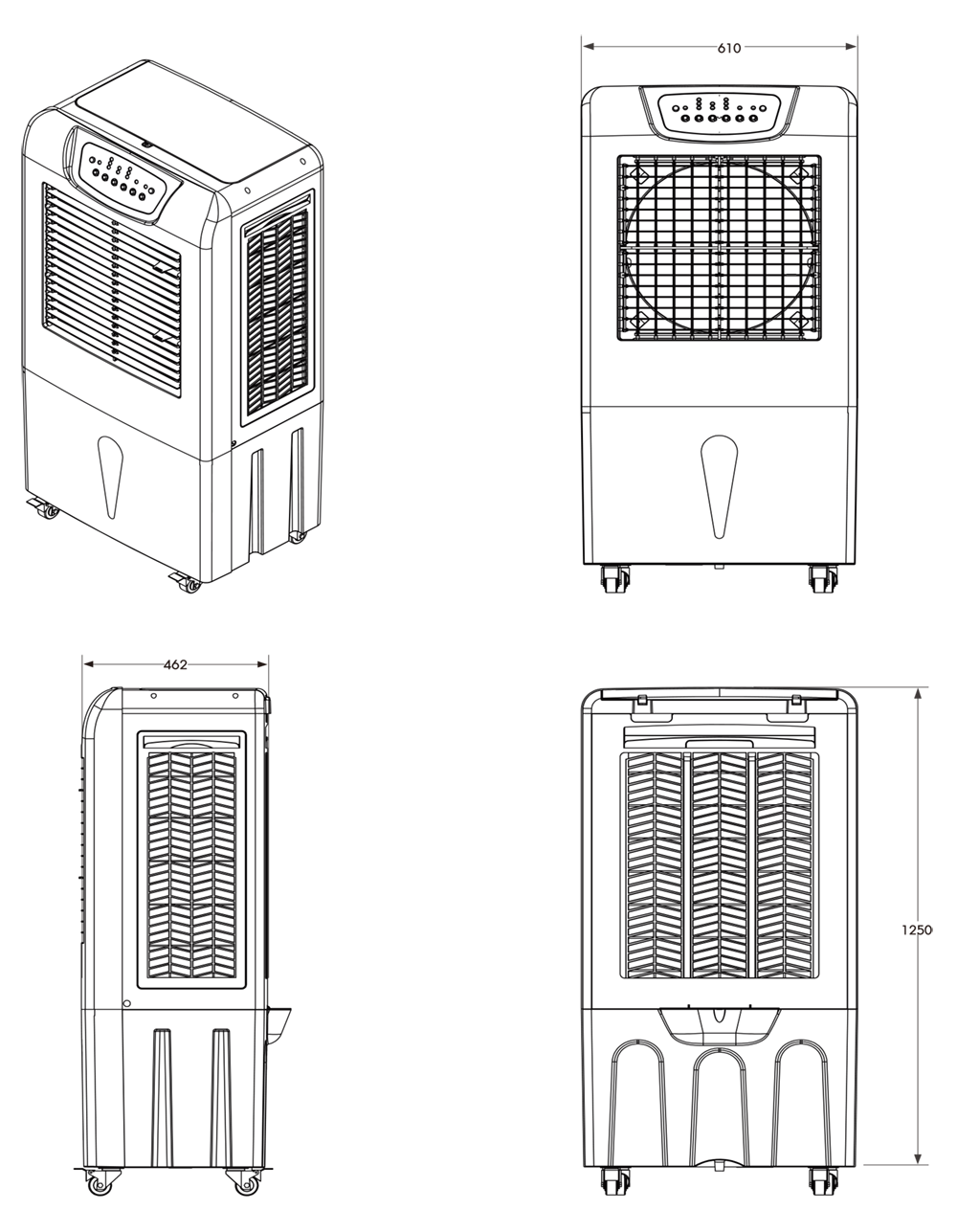 610

462

1250