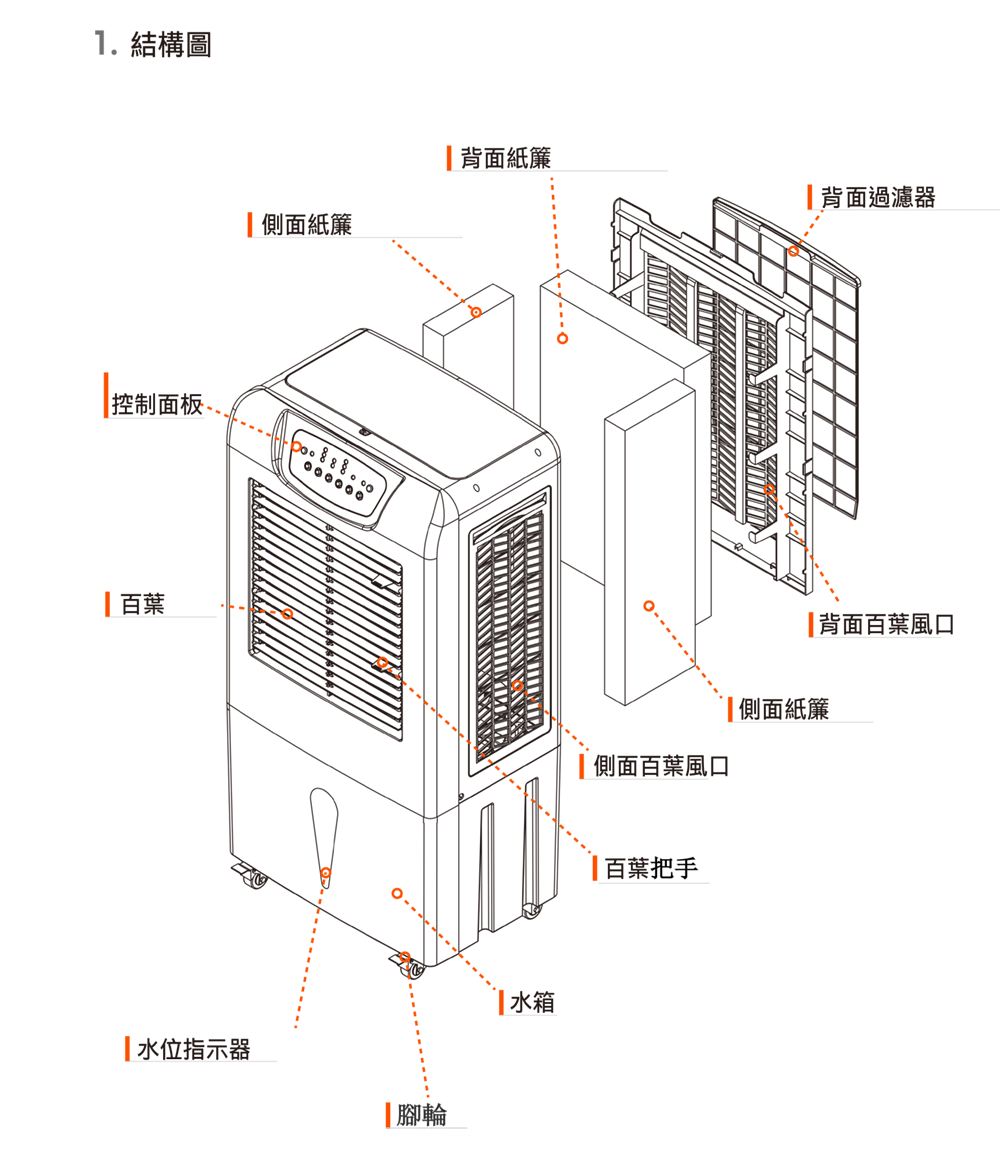 1. 結構圖

背面紙簾

背面過濾器

側面紙簾

控制面板

百葉

背面百葉風口

側面紙簾

側面百葉風口

百葉把手

水箱

水位指示器

腳輪