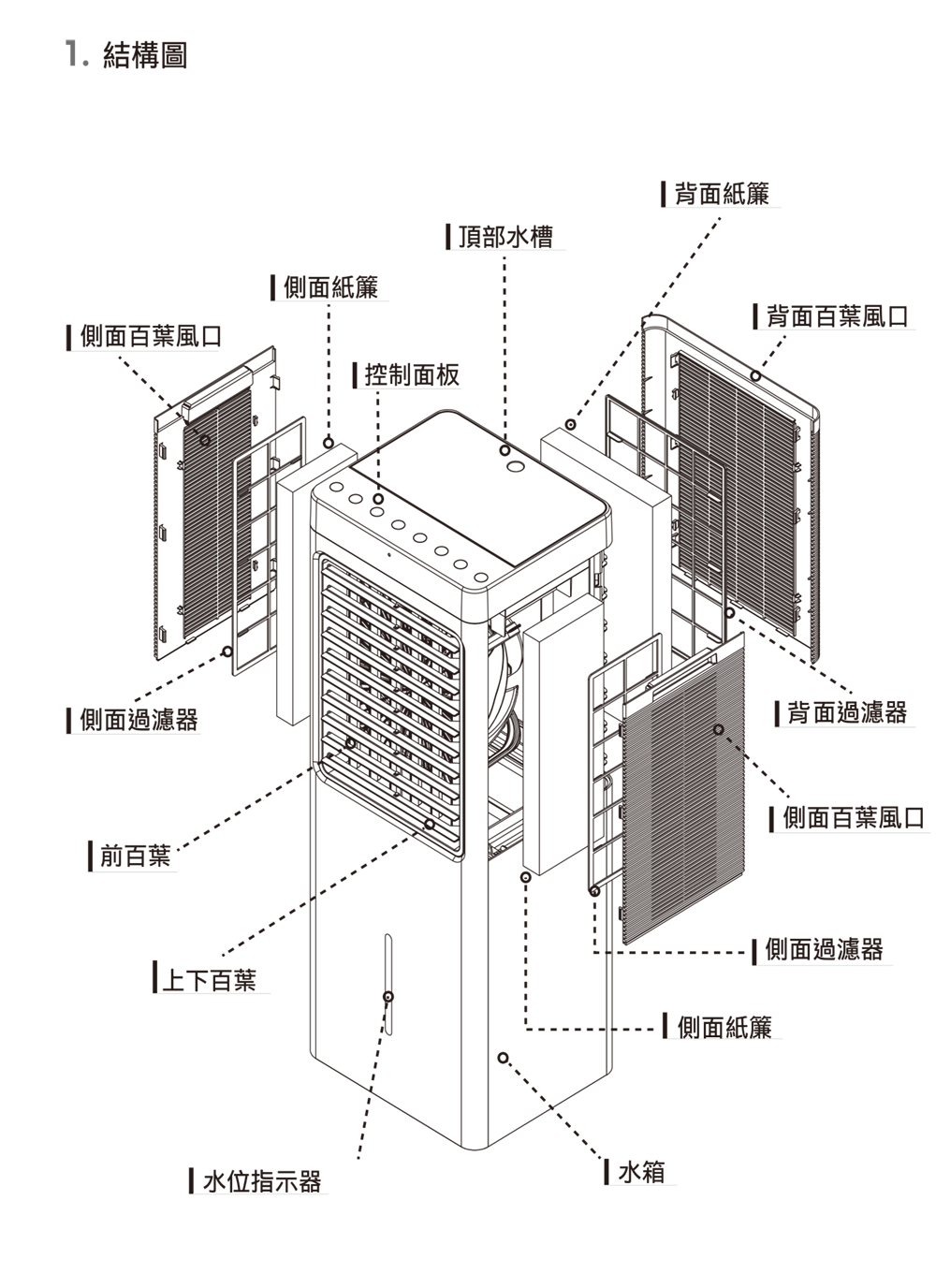 1. 結構圖

背面紙簾

頂部水槽

側面紙簾

背面百葉風口

側面百葉風口

控制面板

側面過濾器

背面過濾器

側面百葉風口

前百葉

側面過濾器

上下百葉

側面紙簾

水位指示器

水箱