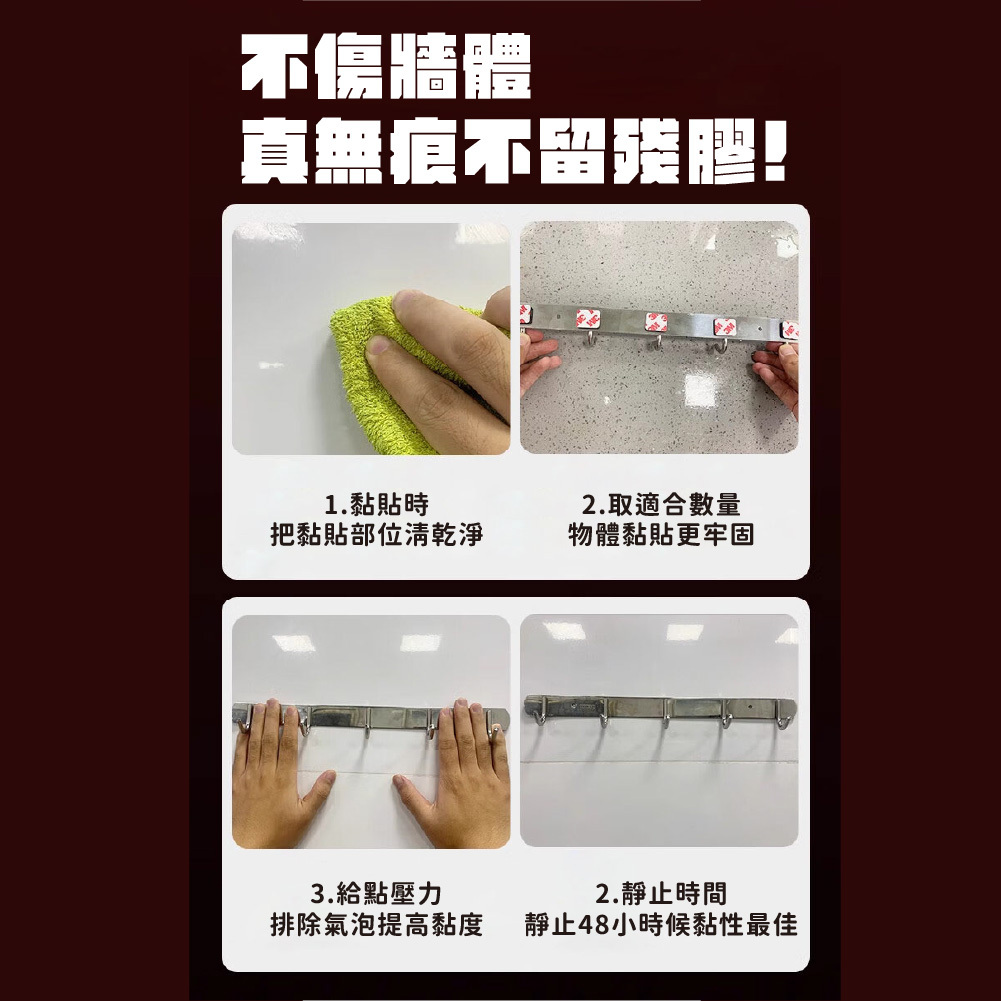 不傷牆體
真無痕不留殘膠!

1.黏貼時
把黏貼部位清乾淨

2.取適合數量
物體黏貼更牢固

3.給點壓力
排除氣泡提高黏度

2.靜止時間
靜止48小時候黏性最佳