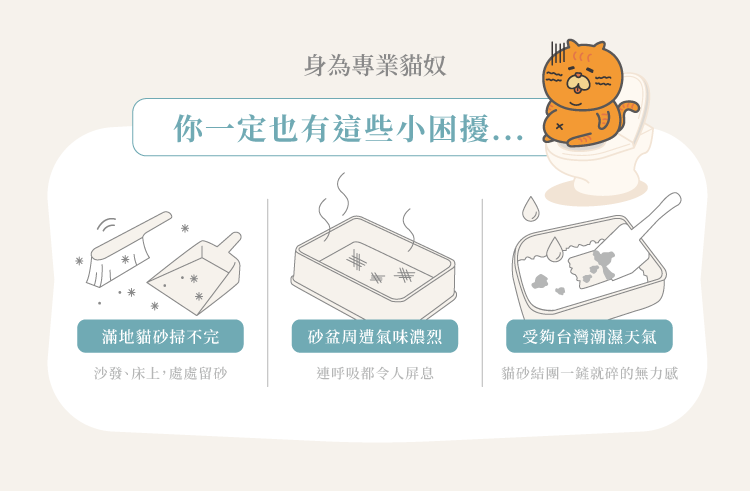 身為專業貓奴

你一定也有這些小困擾...

滿地貓砂掃不完

沙發、床上，處處留砂

砂盆周遭氣味濃烈

連呼吸都令人屏息

受夠台灣潮濕天氣

貓砂結團一鏟就碎的無力感