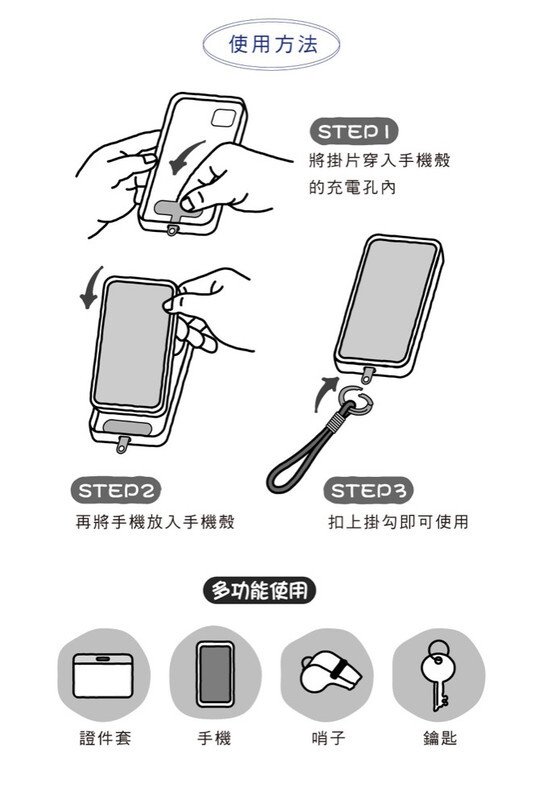 使用方法

STEP1
將掛片穿入手機殼的充電孔內

STEP2
再將手機放入手機殼

STEP3
扣上掛勾即可使用

多功能使用

證件套

手機

哨子

鑰匙