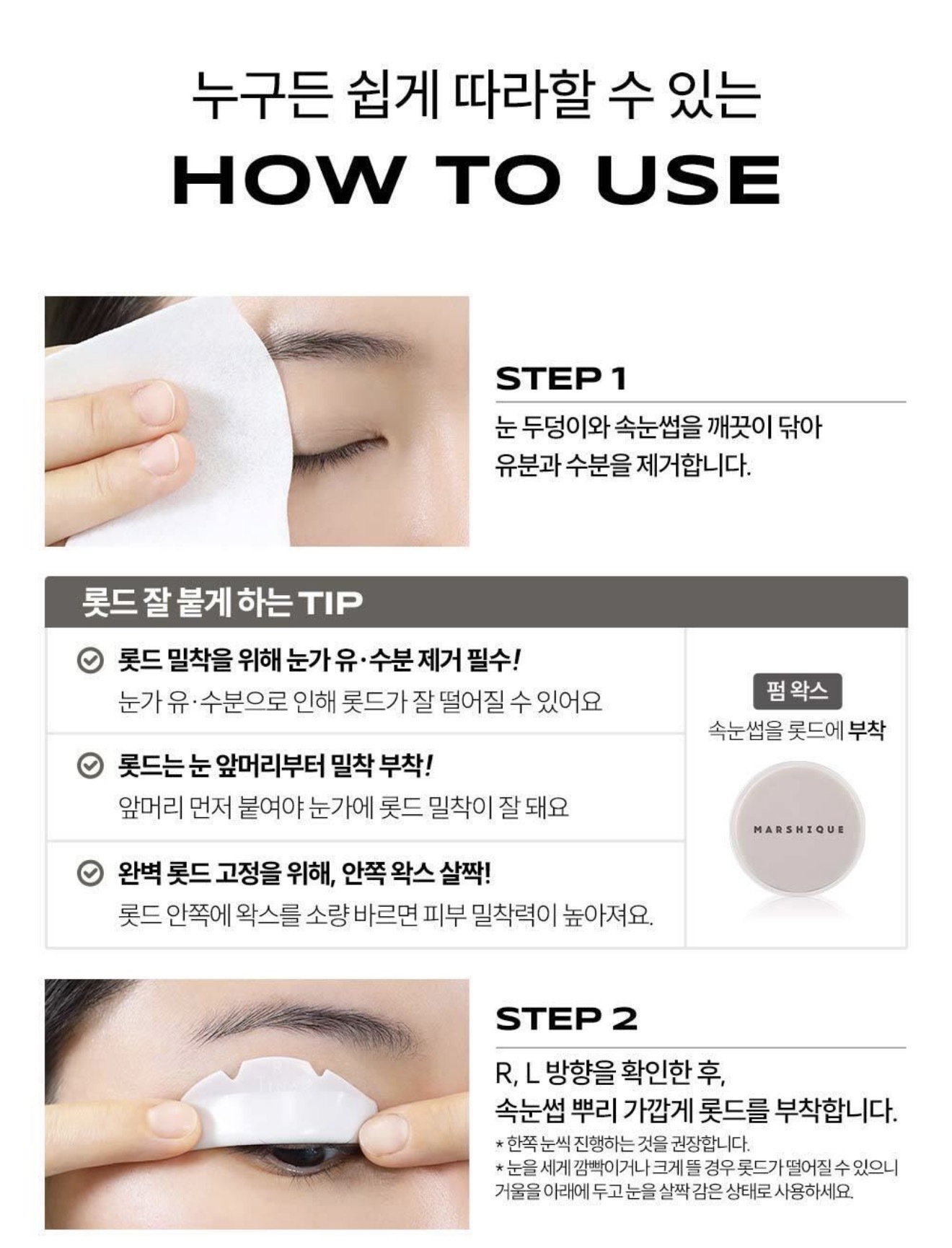 누구든 쉽게 따라할 수 있는

HOW TO USE

STEP 1

눈 두덩이와 속눈썹을 깨끗이 닦아 유분과 수분을 제거합니다.

롯드 잘 붙게 하는 TIP

롯드 밀착을 위해 눈가 유·수분 제거 필수!
눈가 유·수분으로 인해 롯드가 잘 떨어질 수 있어요

롯드는 눈 앞머리부터 밀착 부착!
앞머리 먼저 붙여야 눈가에 롯드 밀착이 잘 돼요

완벽 롯드 고정을 위해, 안쪽 왁스 살짝!
롯드 안쪽에 왁스를 소량 바르면 피부 밀착력이 높아져요.

펌 왁스
속눈썹을 롯드에 부착

MARSHIQUE

STEP 2

R, L 방향을 확인한 후,
속눈썹 뿌리 가깝게 롯드를 부착합니다.

* 한쪽 눈씩 진행하는 것을 권장합니다.
* 눈을 세게 깜빡이거나 크게 뜰 경우 롯드가 떨어질 수 있으니 거울을 아래에 두고 눈을 살짝 감은 상태로 사용하세요.