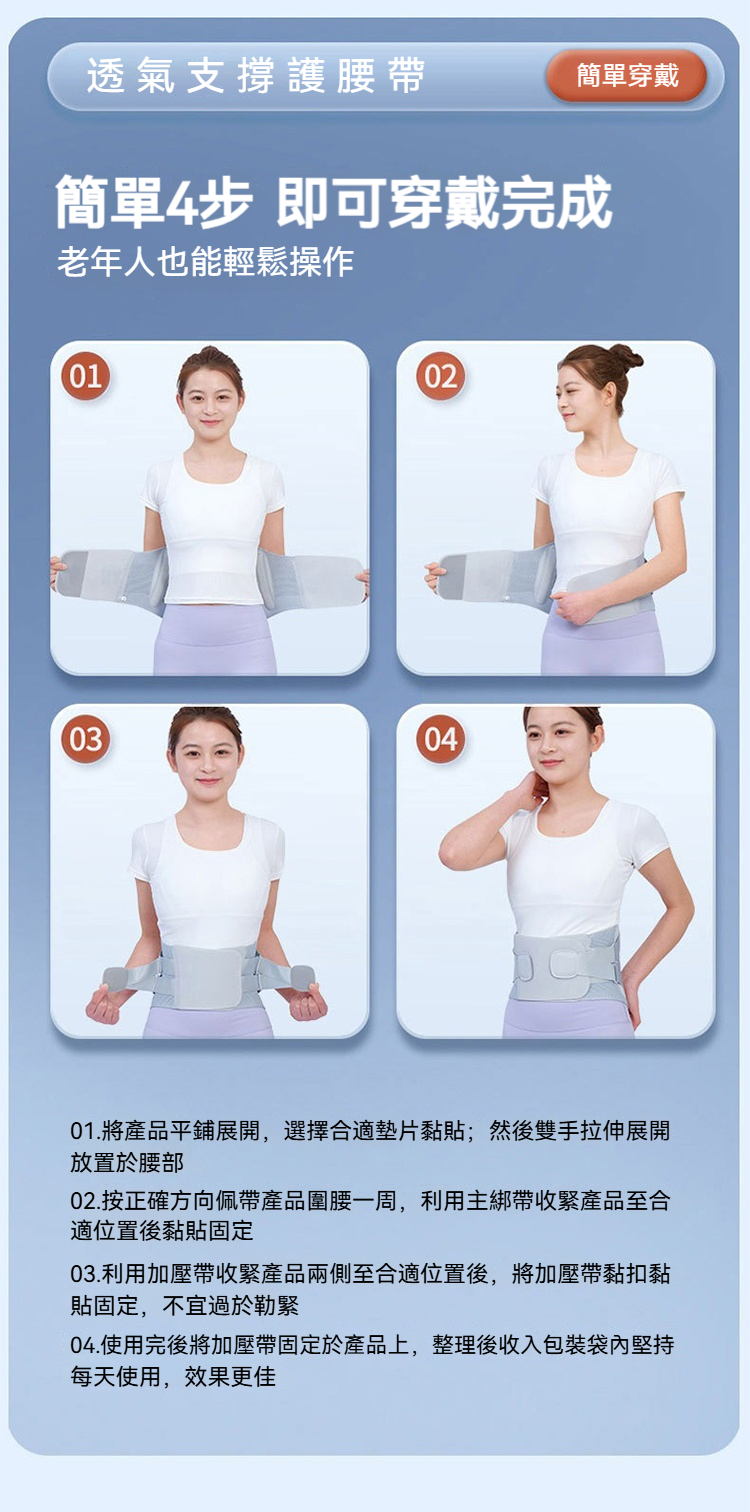 透氣支撐護腰帶

簡單穿戴

簡單4步 即可穿戴完成
老年人也能輕鬆操作

01

02

03

04

01.將產品平鋪展開，選擇合適墊片黏貼；然後雙手拉伸展開放置於腰部

02.按正確方向佩帶產品圍腰一周，利用主綁帶收緊產品至合適位置後黏貼固定

03.利用加壓帶收緊產品兩側至合適位置後，將加壓帶黏扣黏貼固定，不宜過於勒緊

04.使用完後將加壓帶固定於產品上，整理後收入包裝袋內堅持每天使用，效果更佳