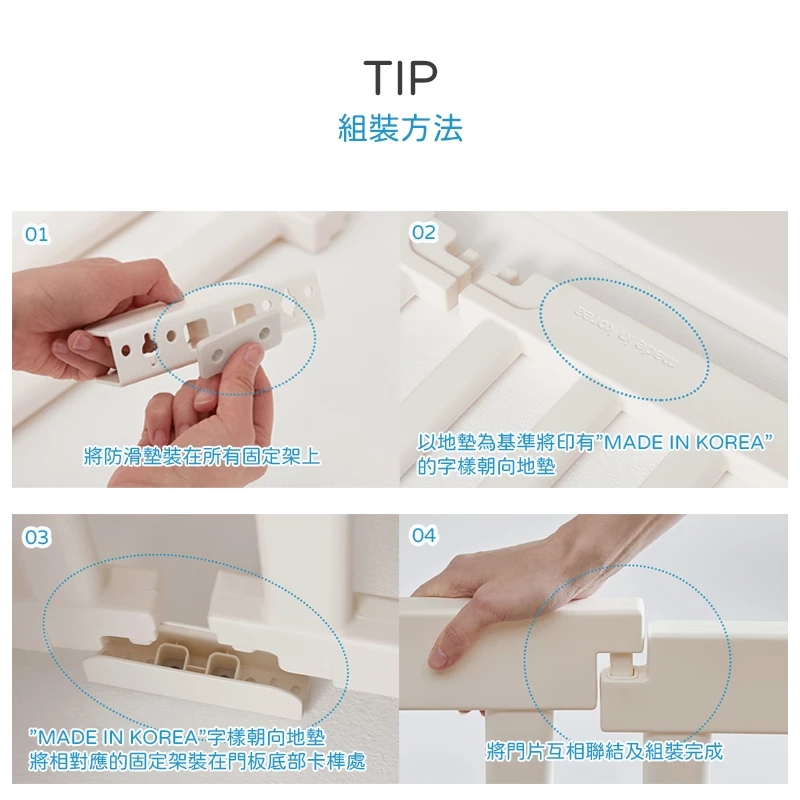 TIP
組裝方法

01

將防滑墊裝在所有固定架上

02

made in korea

以地墊為基準將印有"MADE IN KOREA"的字樣朝向地墊

03

"MADE IN KOREA"字樣朝向地墊
將相對應的固定架裝在門板底部卡榫處

04

將門片互相聯結及組裝完成