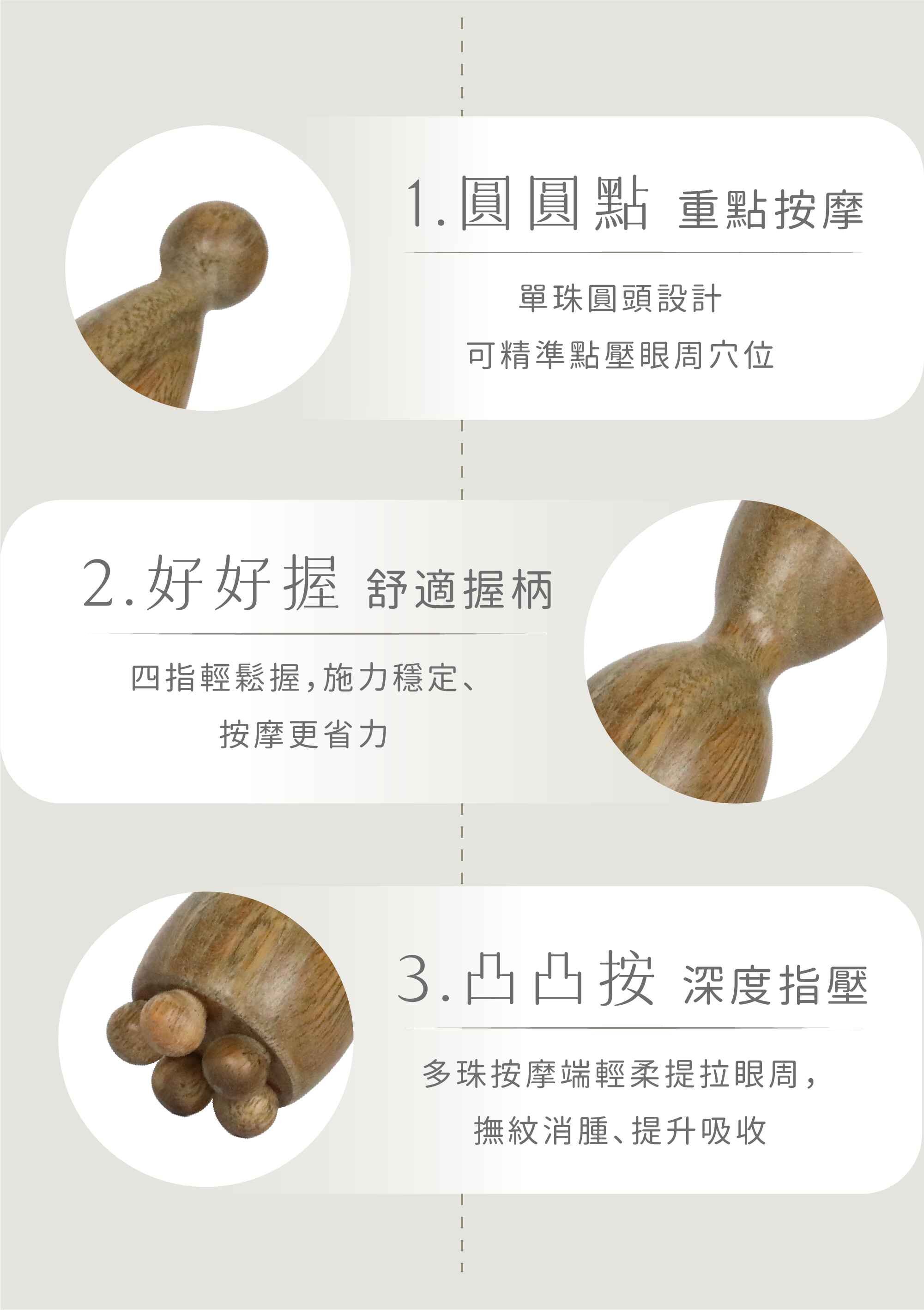 1.圓圓點 重點按摩

單珠圓頭設計
可精準點壓眼周穴位

2.好好握 舒適握柄

四指輕鬆握,施力穩定、
按摩更省力

3.凸凸按 深度指壓

多珠按摩端輕柔提拉眼周,
撫紋消腫、提升吸收