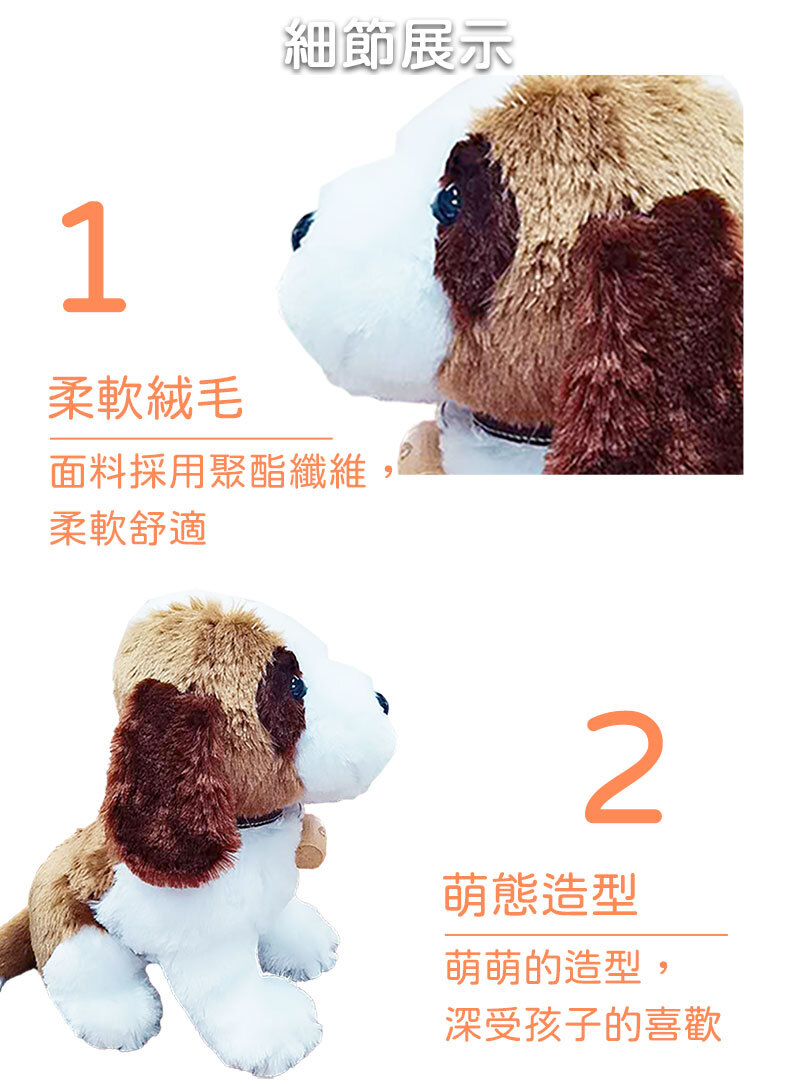 細節展示

1

柔軟絨毛

面料採用聚酯纖維，柔軟舒適

2

萌態造型

萌萌的造型，深受孩子的喜歡