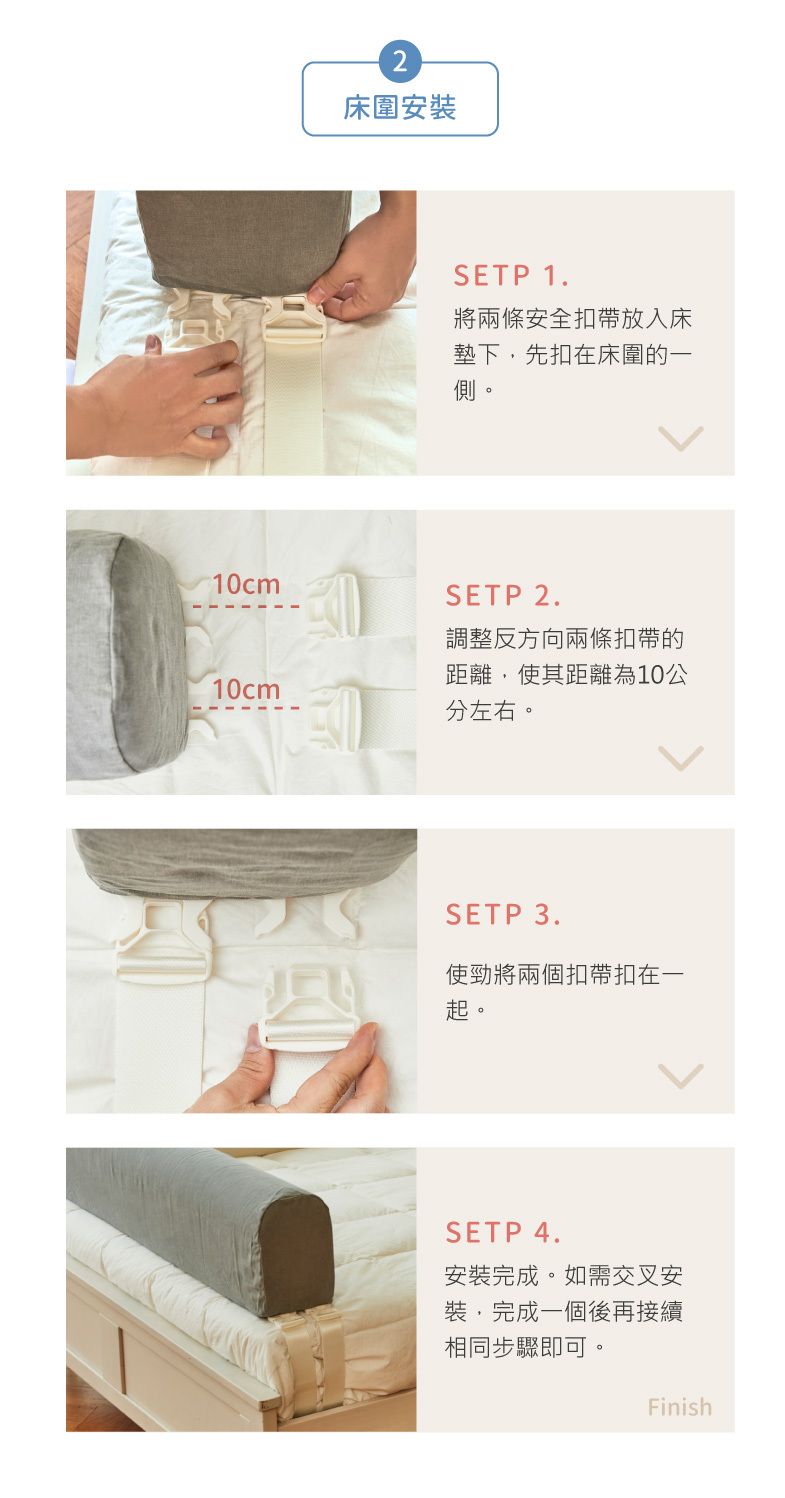 2
床圍安裝

SETP 1.
將兩條安全扣帶放入床墊下，先扣在床圍的一側。

10cm
10cm

SETP 2.
調整反方向兩條扣帶的距離，使其距離為10公分左右。

SETP 3.
使勁將兩個扣帶扣在一起。

SETP 4.
安裝完成。如需交叉安裝，完成一個後再接續相同步驟即可。

Finish