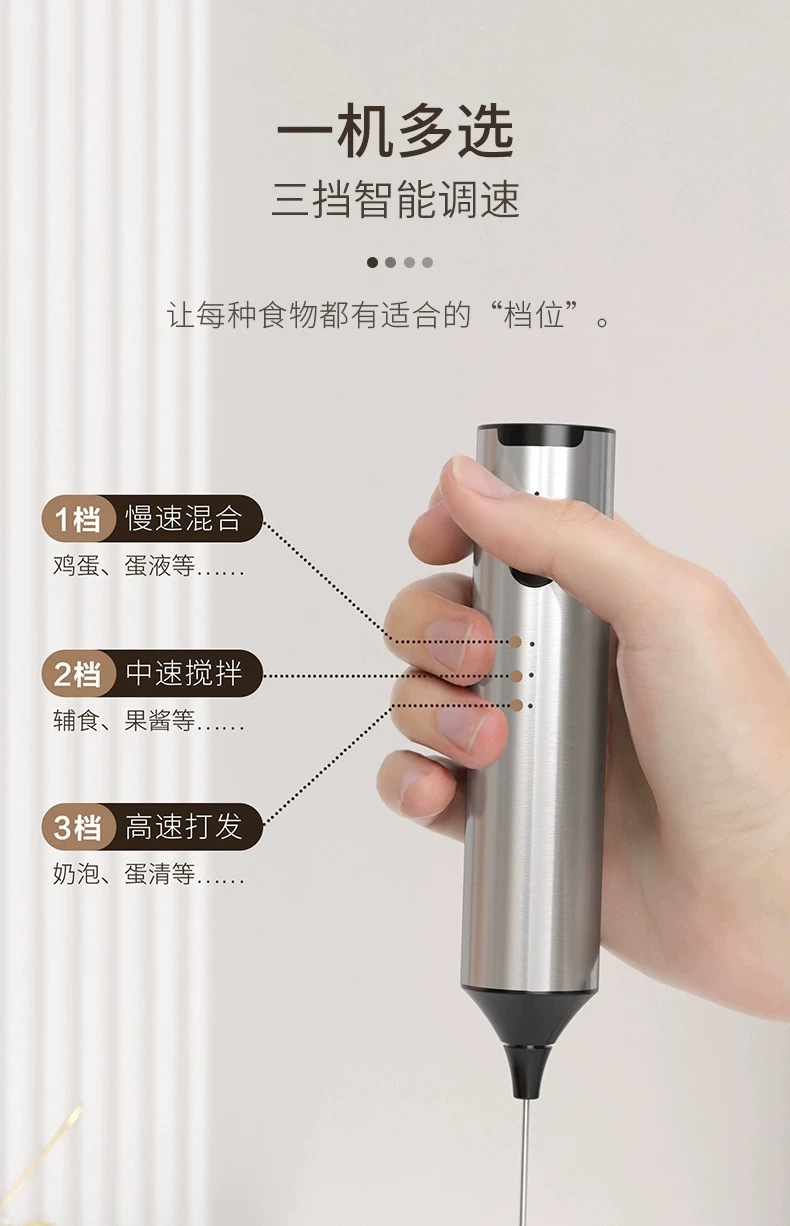 一机多选
三挡智能调速

让每种食物都有适合的“档位”。

1档 慢速混合
鸡蛋、蛋液等……

2档 中速搅拌
辅食、果酱等……

3档 高速打发
奶泡、蛋清等……