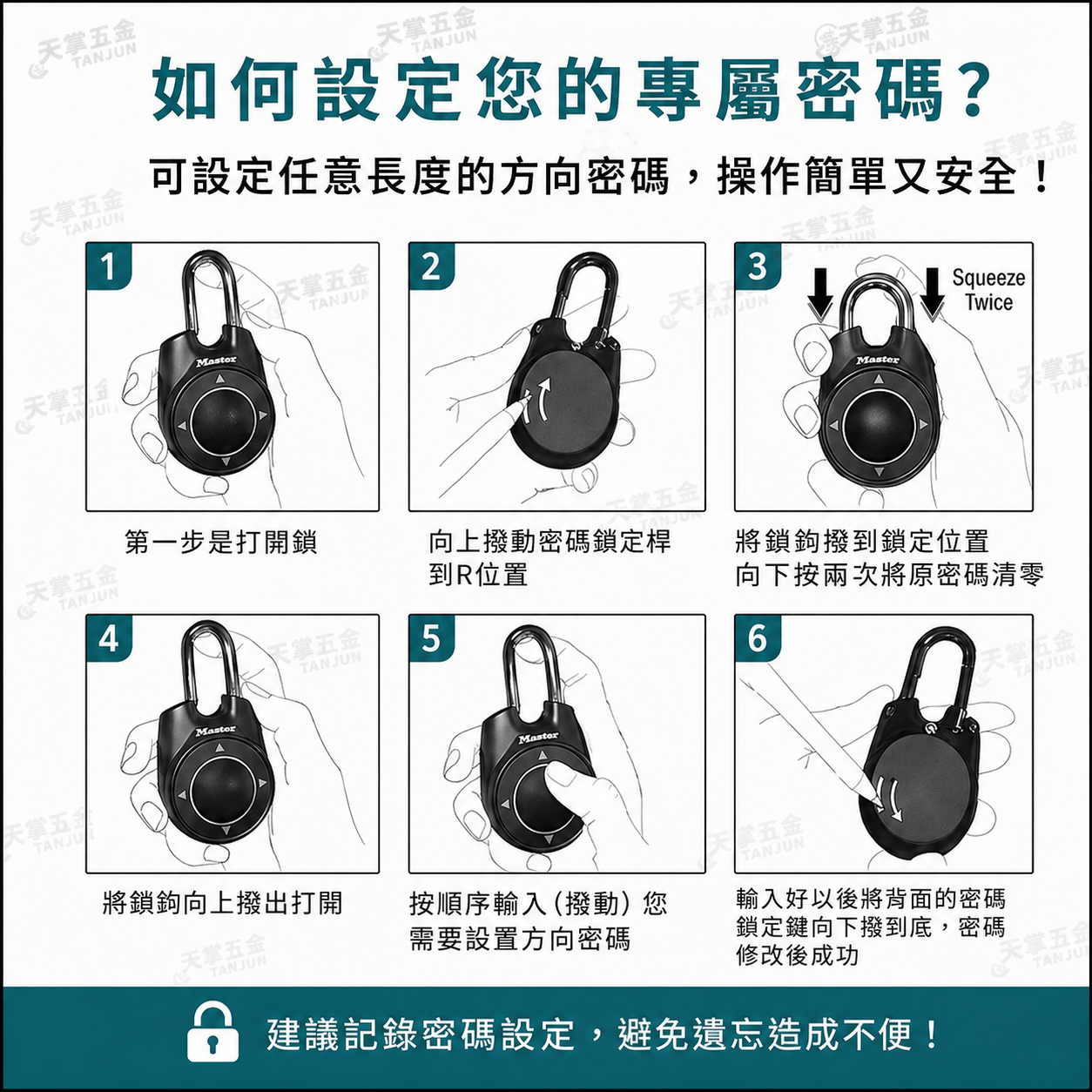 天掌五金 TANJUN

如何設定您的專屬密碼？

可設定任意長度的方向密碼，操作簡單又安全！

1

Master

第一步是打開鎖

2

向上撥動密碼鎖定桿到R位置

3

Squeeze Twice

Master

將鎖鉤撥到鎖定位置
向下按兩次將原密碼清零

4

Master

將鎖鉤向上撥出打開

5

Master

按順序輸入（撥動）您需要設置方向密碼

6

輸入好以後將背面的密碼鎖定鍵向下撥到底，密碼修改後成功

建議記錄密碼設定，避免遺忘造成不便！