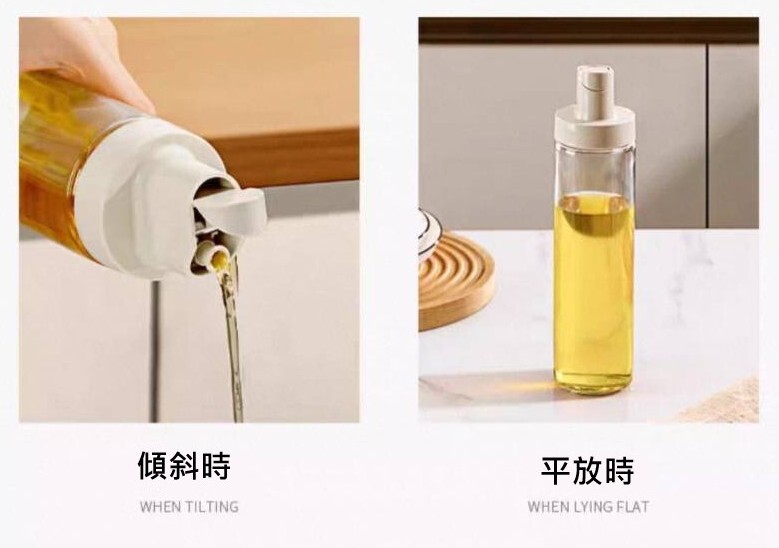 傾斜時
WHEN TILTING

平放時
WHEN LYING FLAT