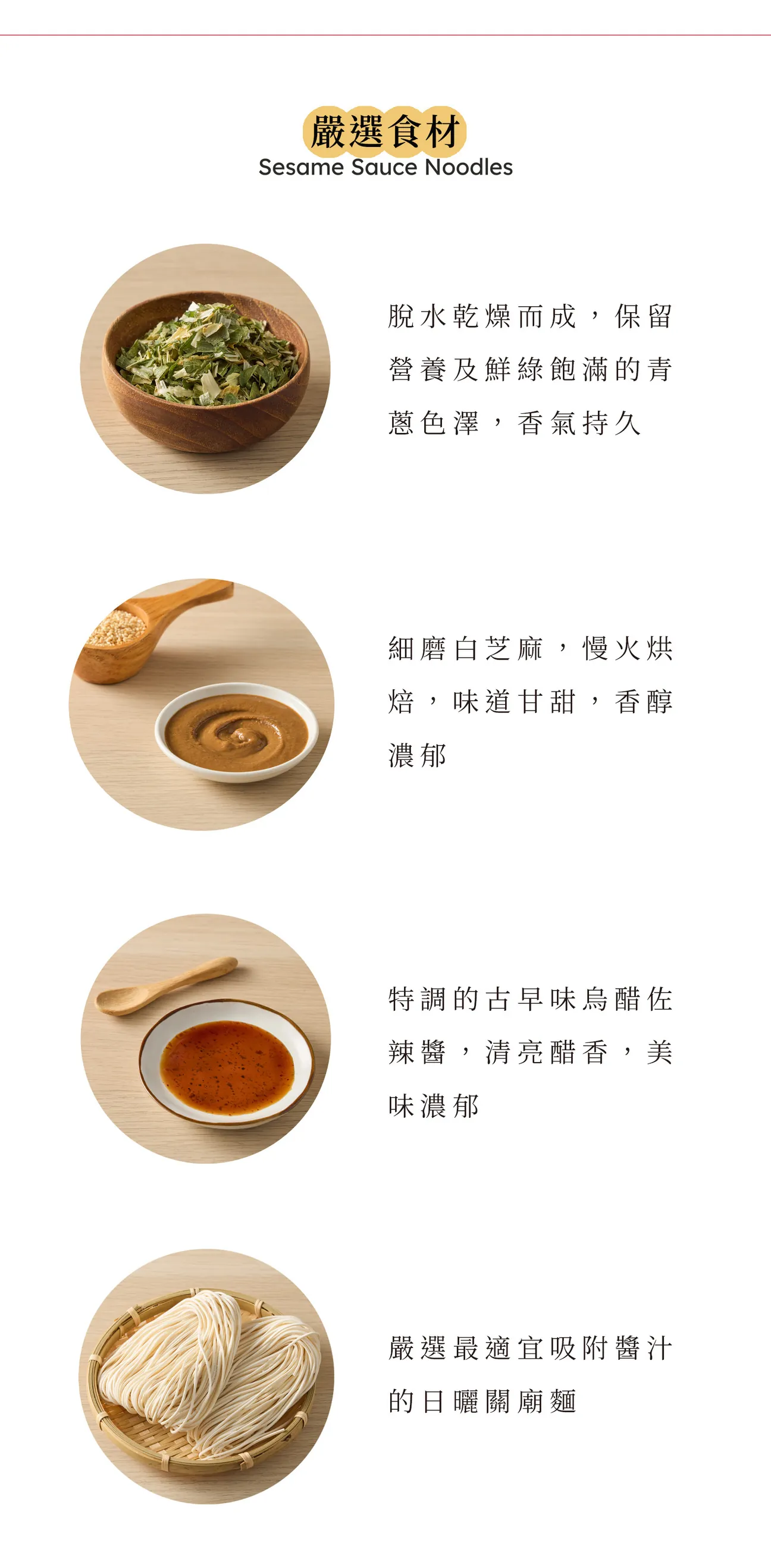 嚴選食材
Sesame Sauce Noodles

脫水乾燥而成，保留營養及鮮綠飽滿的青蔥色澤，香氣持久

細磨白芝麻，慢火烘焙，味道甘甜，香醇濃郁

特調的古早味烏醋佐辣醬，清亮醋香，美味濃郁

嚴選最適宜吸附醬汁的日曬關廟麵