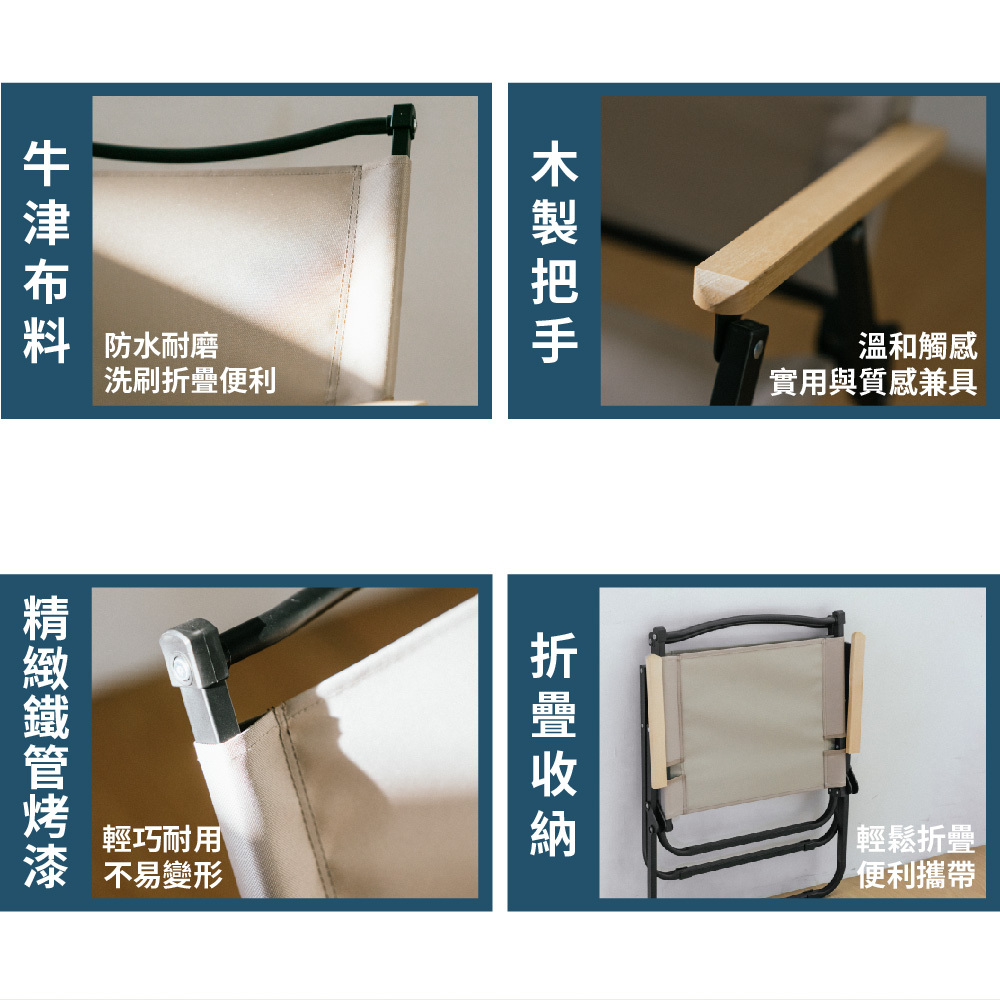 牛津布料

防水耐磨
洗刷折疊便利

木製把手

溫和觸感
實用與質感兼具

精緻鐵管烤漆

輕巧耐用
不易變形

折疊收納

輕鬆折疊
便利攜帶