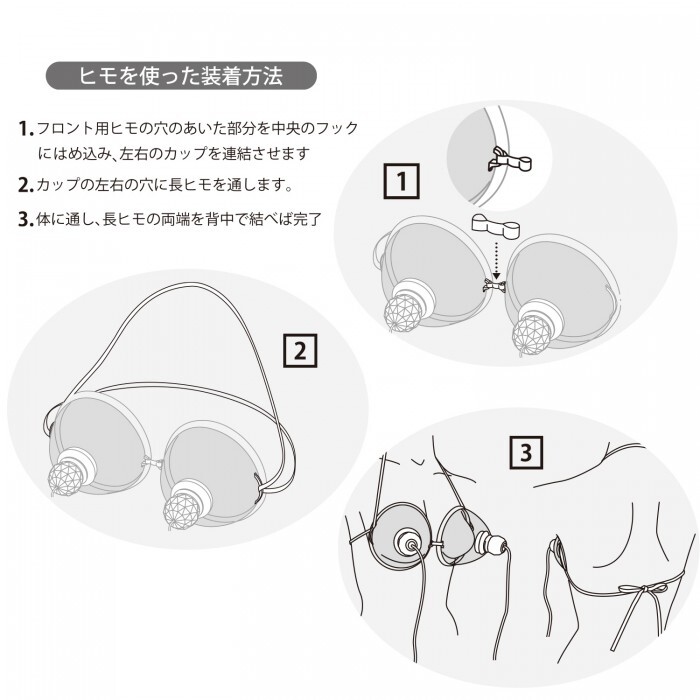 ヒモを使った装着方法

1. フロント用ヒモの穴のあいた部分を中央のフックにはめ込み、左右のカップを連結させます

2. カップの左右の穴に長ヒモを通します。

3. 体に通し、長ヒモの両端を背中で結べば完了

1

2

3