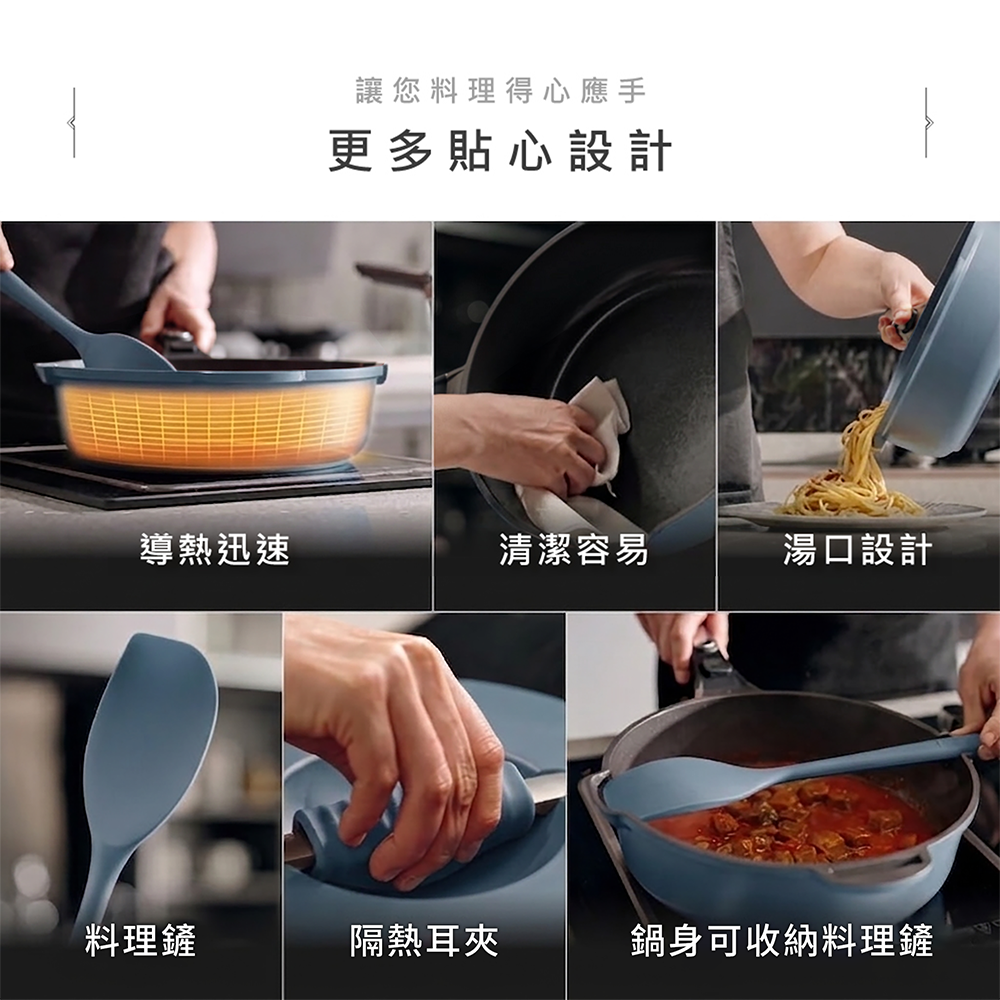 讓您料理得心應手

更多貼心設計

導熱迅速

清潔容易

湯口設計

料理鏟

隔熱耳夾

鍋身可收納料理鏟