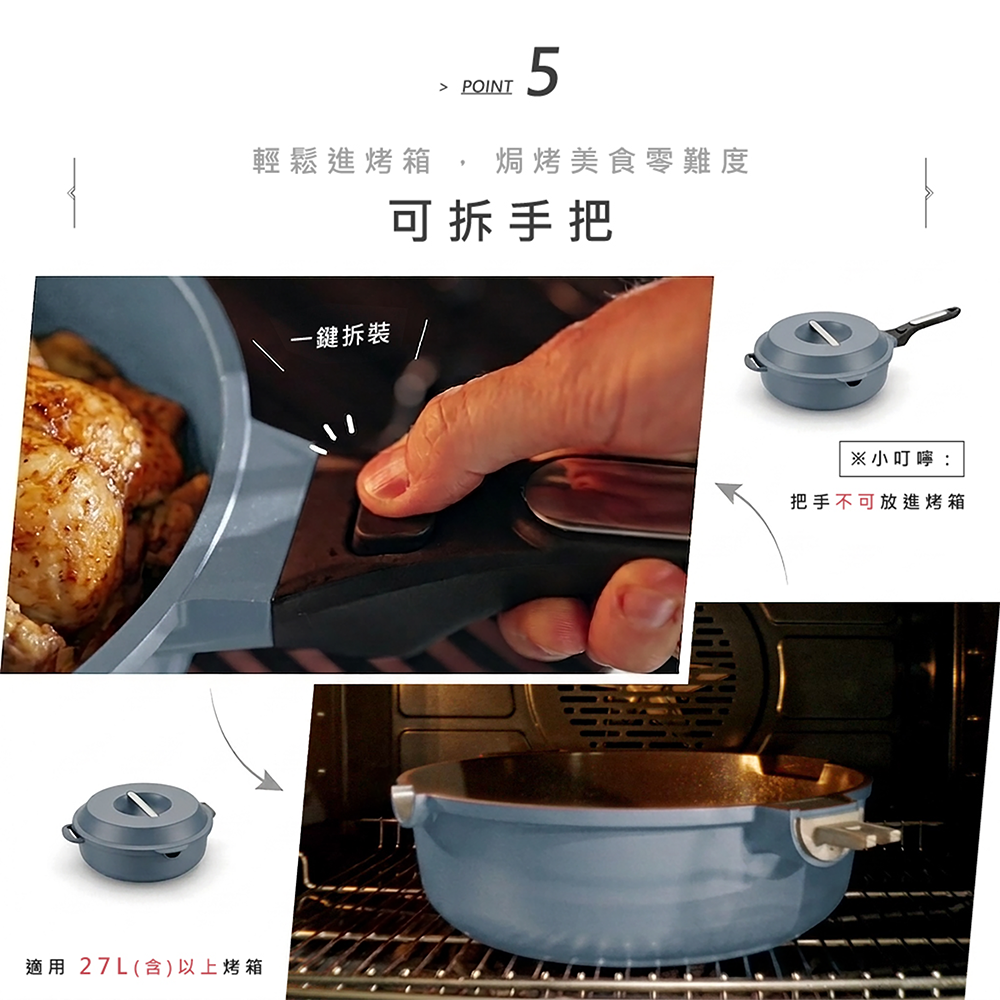 > POINT 5

輕鬆進烤箱，焗烤美食零難度

可拆手把

一鍵拆裝

※小叮嚀：

把手不可放進烤箱

適用 27L(含)以上烤箱