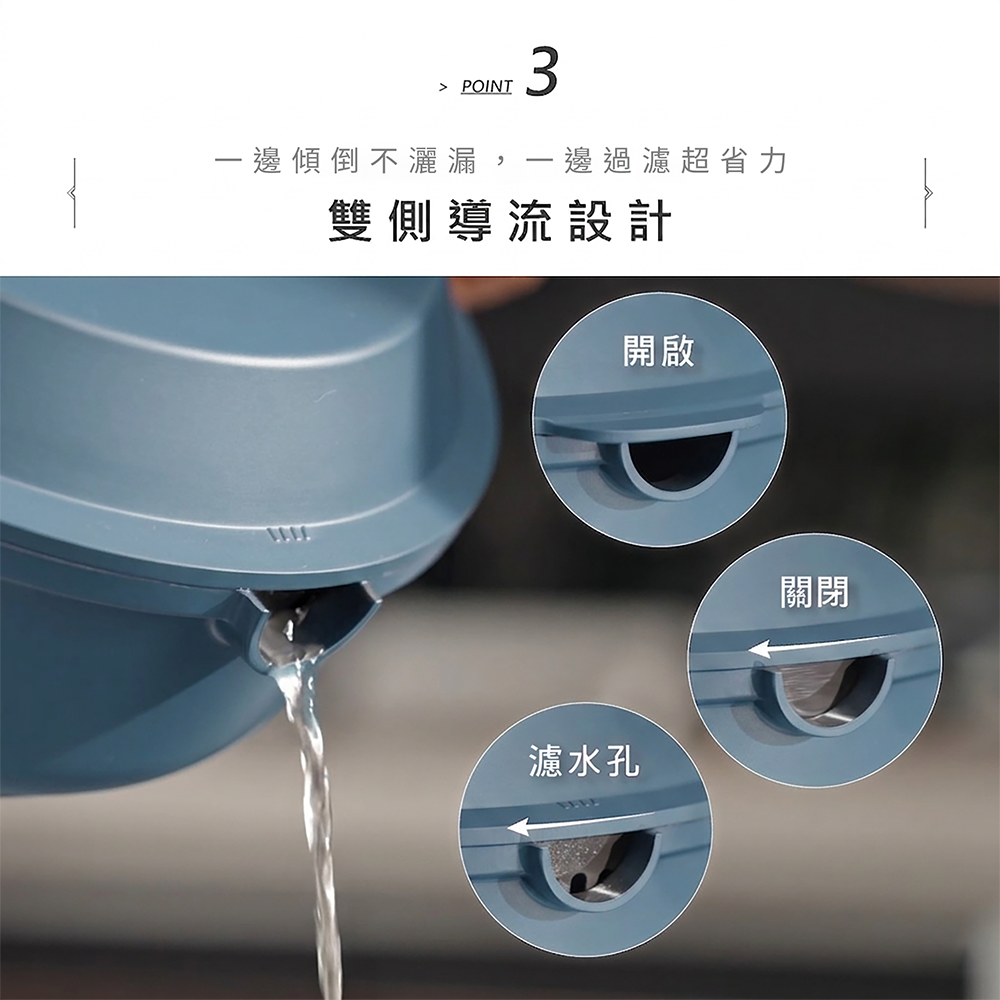 > POINT 3

一邊傾倒不灑漏，一邊過濾超省力

雙側導流設計

開啟

關閉

濾水孔