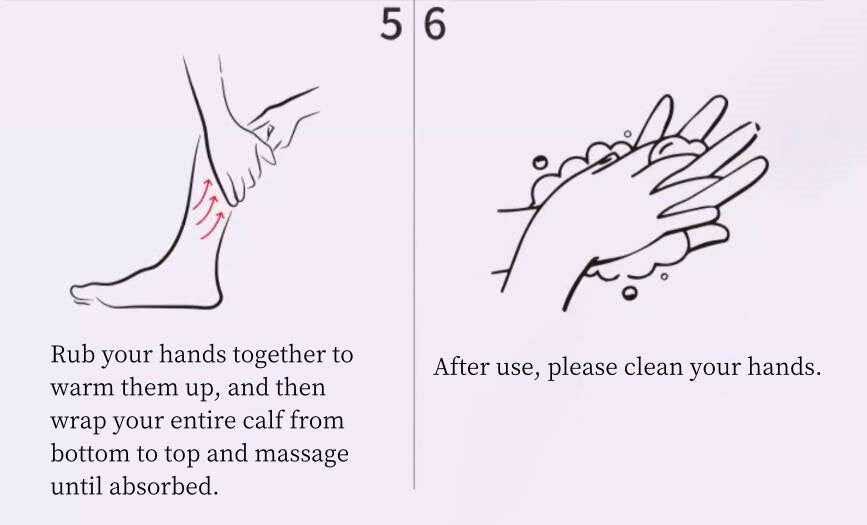 5

Rub your hands together to warm them up, and then wrap your entire calf from bottom to top and massage until absorbed.

6

After use, please clean your hands.