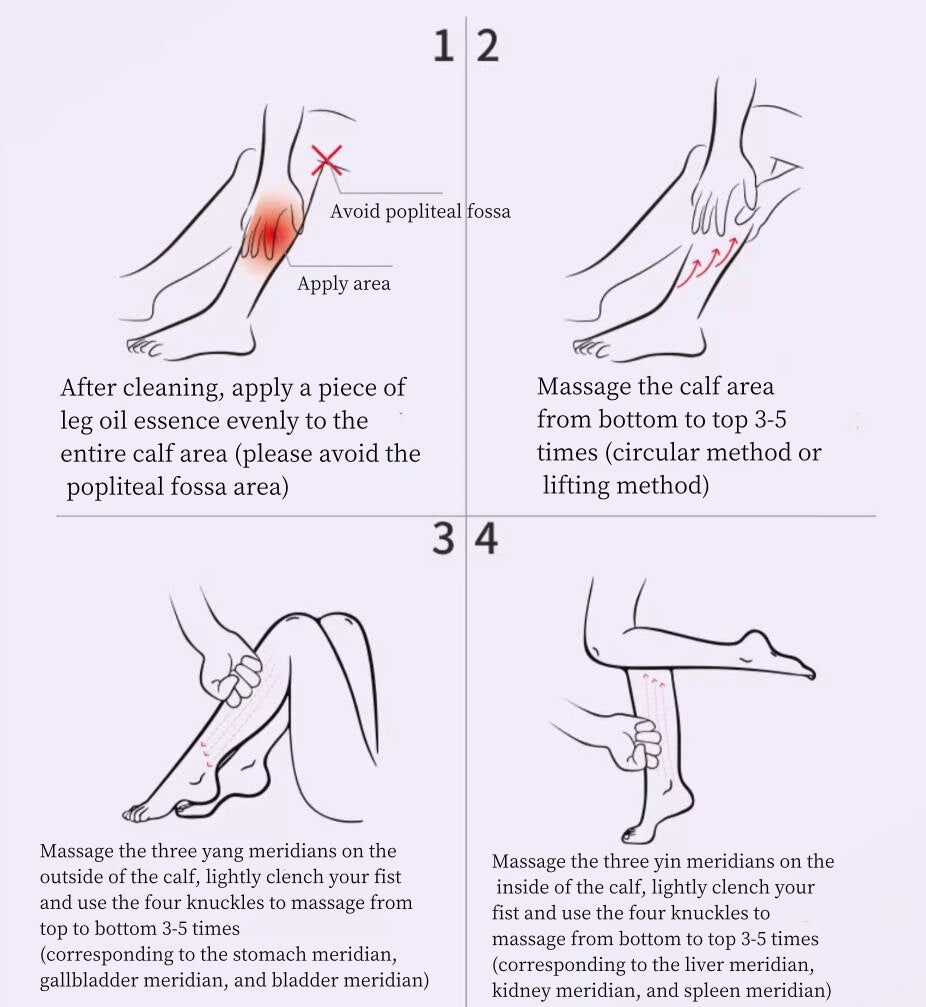 1

Avoid popliteal fossa

Apply area

After cleaning, apply a piece of leg oil essence evenly to the entire calf area (please avoid the popliteal fossa area)

2

Massage the calf area from bottom to top 3-5 times (circular method or lifting method)

3

Massage the three yang meridians on the outside of the calf, lightly clench your fist and use the four knuckles to massage from top to bottom 3-5 times (corresponding to the stomach meridian, gallbladder meridian, and bladder meridian)

4

Massage the three yin meridians on the inside of the calf, lightly clench your fist and use the four knuckles to massage from bottom to top 3-5 times (corresponding to the liver meridian, kidney meridian, and spleen meridian)