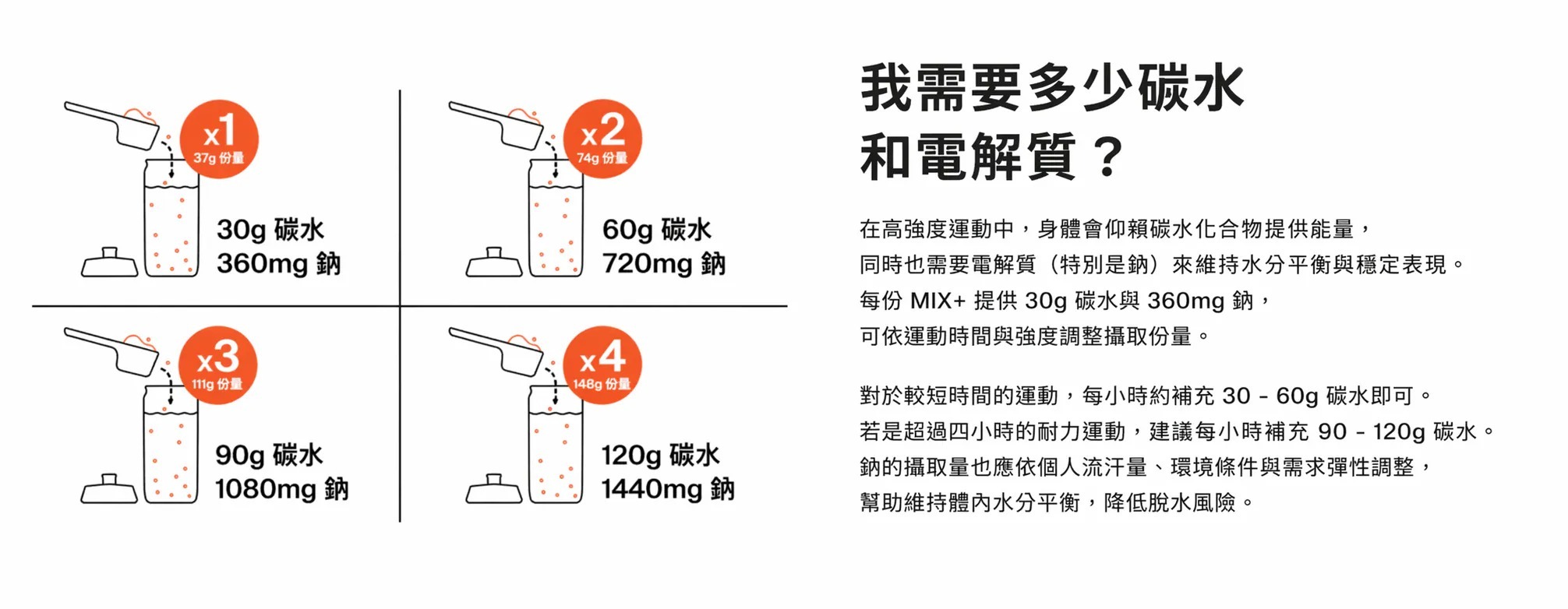 x1
37g 份量

30g 碳水
360mg 鈉

x2
74g 份量

60g 碳水
720mg 鈉

x3
111g 份量

90g 碳水
1080mg 鈉

x4
148g 份量

120g 碳水
1440mg 鈉

我需要多少碳水和電解質？

在高強度運動中，身體會仰賴碳水化合物提供能量，同時也需要電解質（特別是鈉）來維持水分平衡與穩定表現。每份 MIX+ 提供 30g 碳水與 360mg 鈉，可依運動時間與強度調整攝取份量。

對於較短時間的運動，每小時約補充 30 - 60g 碳水即可。若是超過四小時的耐力運動，建議每小時補充 90 - 120g 碳水。鈉的攝取量也應依個人流汗量、環境條件與需求彈性調整，幫助維持體內水分平衡，降低脫水風險。