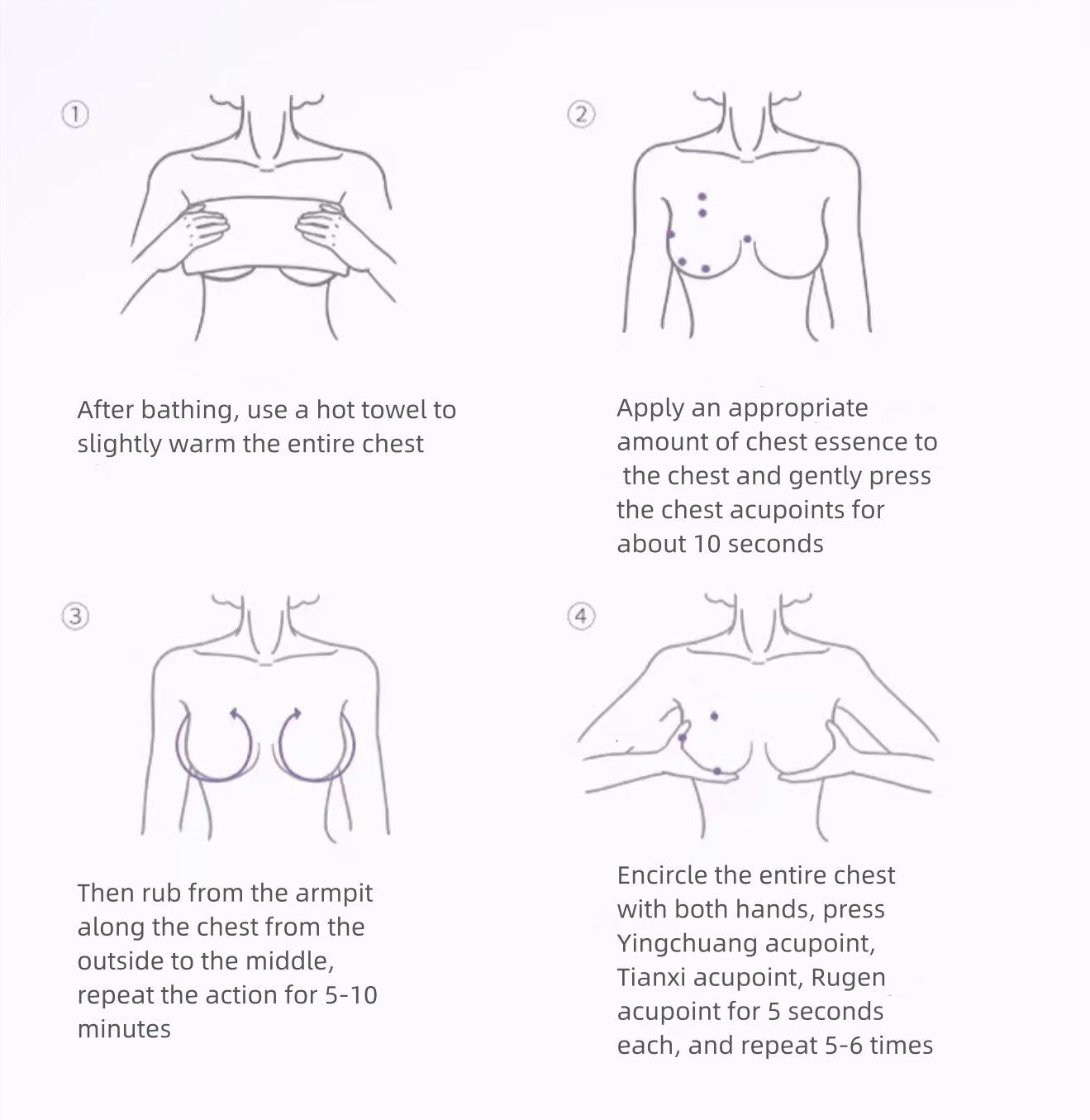 ①

After bathing, use a hot towel to slightly warm the entire chest

②

Apply an appropriate amount of chest essence to the chest and gently press the chest acupoints for about 10 seconds

③

Then rub from the armpit along the chest from the outside to the middle, repeat the action for 5-10 minutes

④

Encircle the entire chest with both hands, press Yingchuang acupoint, Tianxi acupoint, Rugen acupoint for 5 seconds each, and repeat 5-6 times