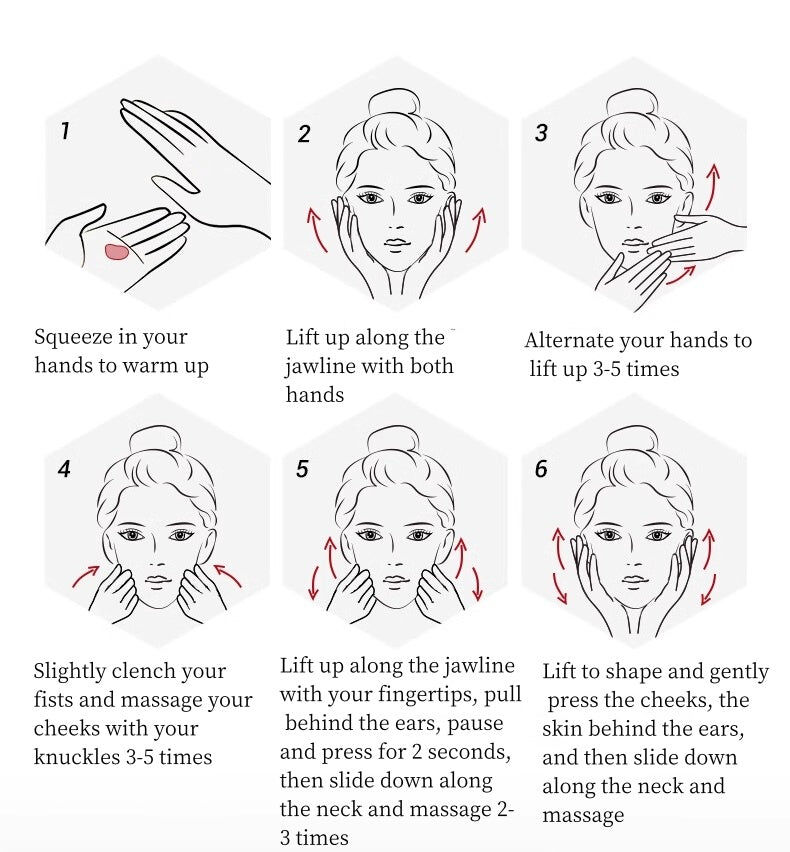 1

Squeeze in your hands to warm up

2

Lift up along the jawline with both hands

3

Alternate your hands to lift up 3-5 times

4

Slightly clench your fists and massage your cheeks with your knuckles 3-5 times

5

Lift up along the jawline with your fingertips, pull behind the ears, pause and press for 2 seconds, then slide down along the neck and massage 2-3 times

6

Lift to shape and gently press the cheeks, the skin behind the ears, and then slide down along the neck and massage