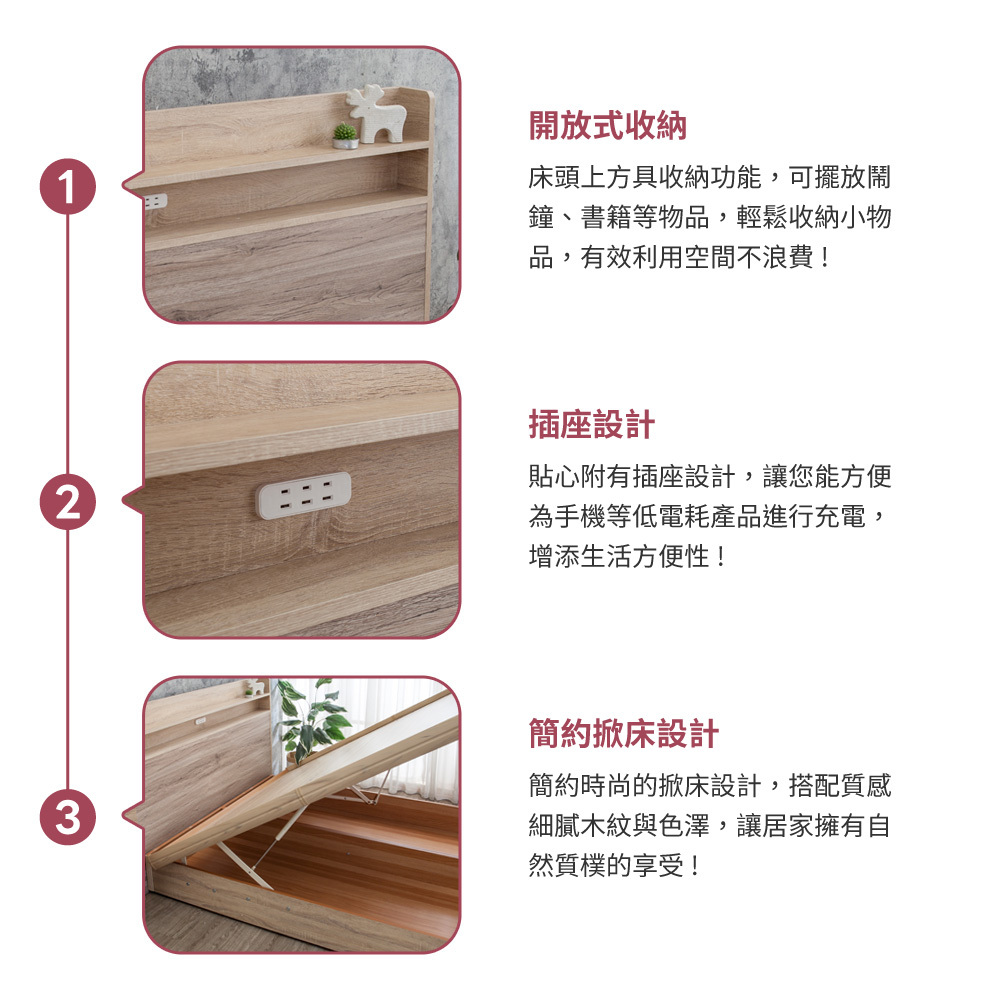 1

開放式收納

床頭上方具收納功能，可擺放鬧鐘、書籍等物品，輕鬆收納小物品，有效利用空間不浪費！

2

插座設計

貼心附有插座設計，讓您能方便為手機等低電耗產品進行充電，增添生活方便性！

3

簡約掀床設計

簡約時尚的掀床設計，搭配質感細膩木紋與色澤，讓居家擁有自然質樸的享受！