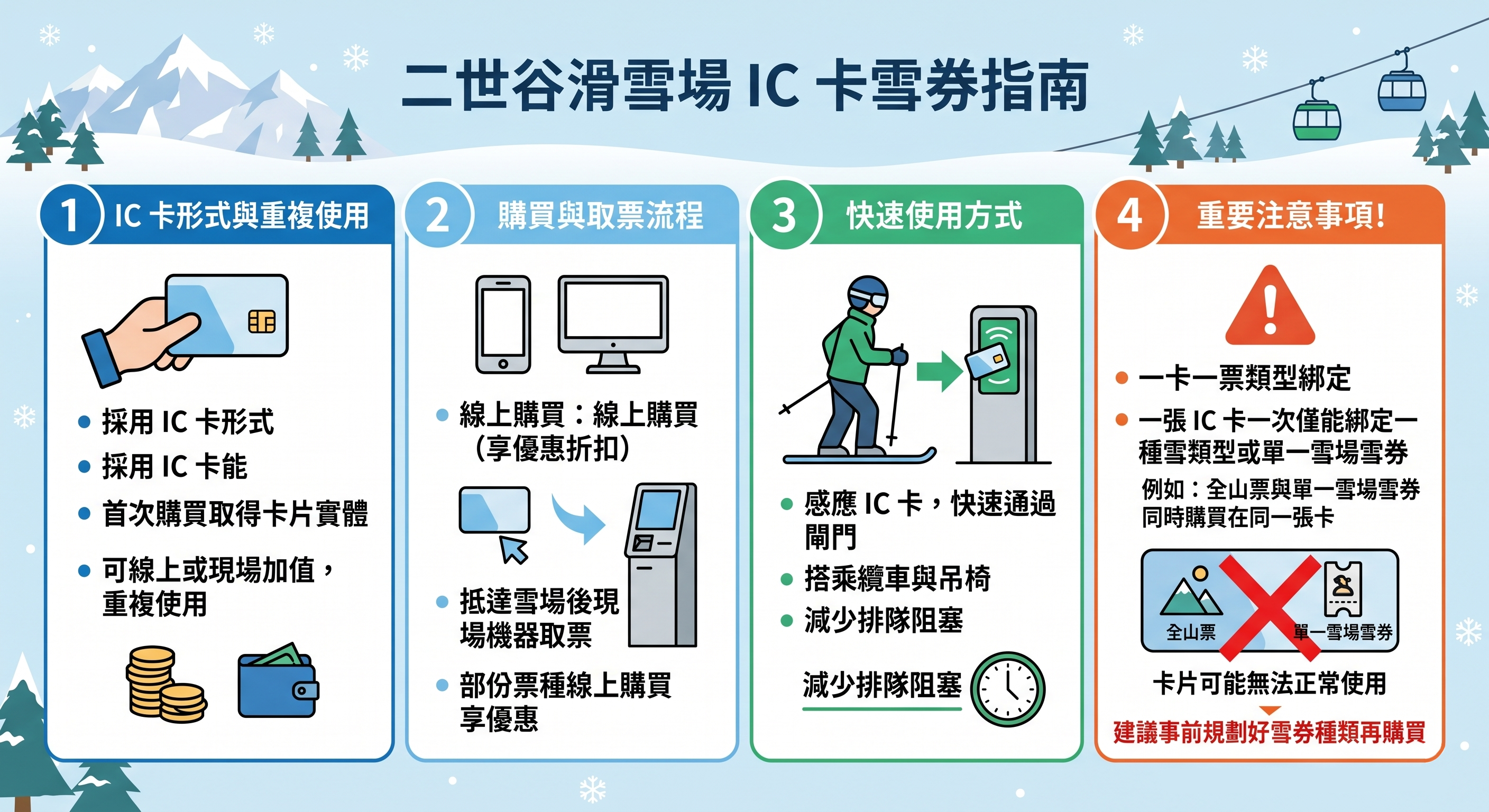 二世谷滑雪場 IC 卡雪券指南

1 IC 卡形式與重複使用

• 採用 IC 卡形式
• 採用 IC 卡能
• 首次購買取得卡片實體
• 可線上或現場加值，重複使用

2 購買與取票流程

• 線上購買：線上購買（享優惠折扣）
• 抵達雪場後現場機器取票
• 部份票種線上購買享優惠

3 快速使用方式

• 感應 IC 卡，快速通過閘門
• 搭乘纜車與吊椅
• 減少排隊阻塞

減少排隊阻塞

4 重要注意事項!

• 一卡一票類型綁定
• 一張 IC 卡一次僅能綁定一種雪類型或單一雪場雪券
例如：全山票與單一雪場雪券同時購買在同一張卡

全山票
單一雪場雪券

卡片可能無法正常使用
建議事前規劃好雪券種類再購買