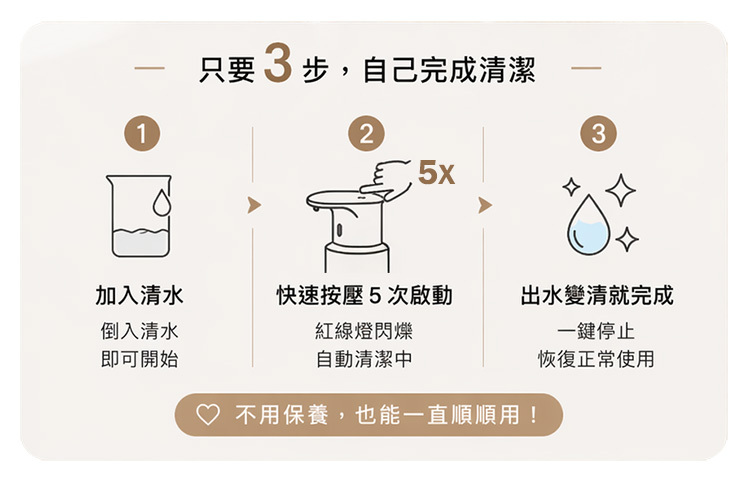 只要 3 步，自己完成清潔

1

加入清水

倒入清水
即可開始

2

5X

快速按壓 5 次啟動

紅線燈閃爍
自動清潔中

3

出水變清就完成

一鍵停止
恢復正常使用

不用保養，也能一直順順用！