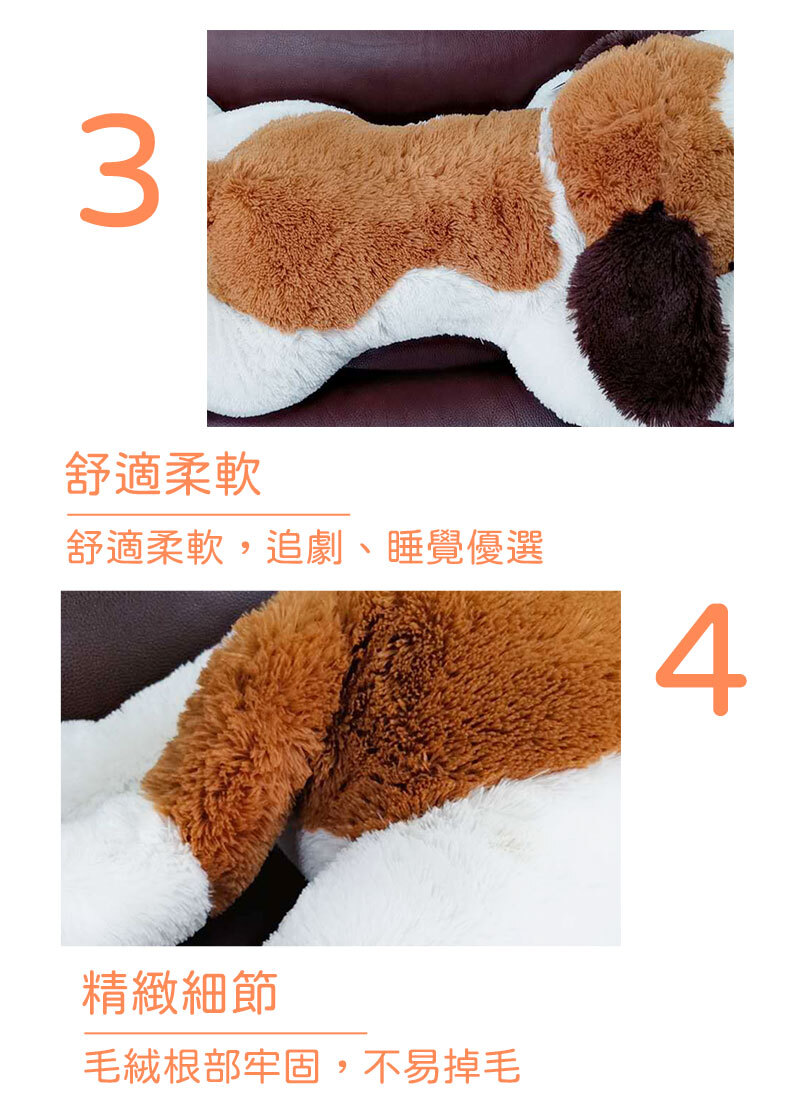 3

舒適柔軟

舒適柔軟，追劇、睡覺優選

4

精緻細節

毛絨根部牢固，不易掉毛