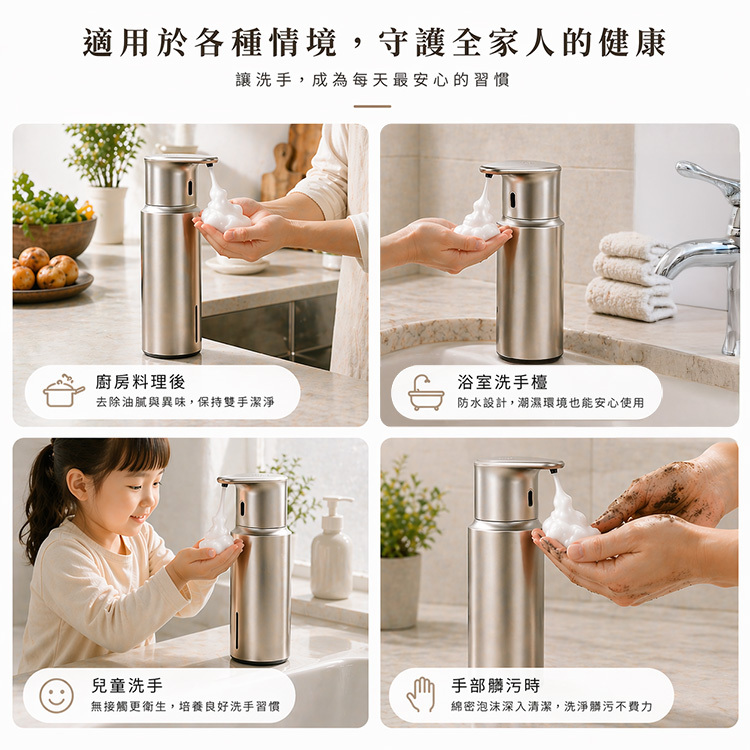 適用於各種情境，守護全家人的健康

讓洗手，成為每天最安心的習慣

廚房料理後

去除油膩與異味，保持雙手潔淨

浴室洗手檯

防水設計，潮濕環境也能安心使用

兒童洗手

無接觸更衛生，培養良好洗手習慣

手部髒污時

綿密泡沫深入清潔，洗淨髒污不費力