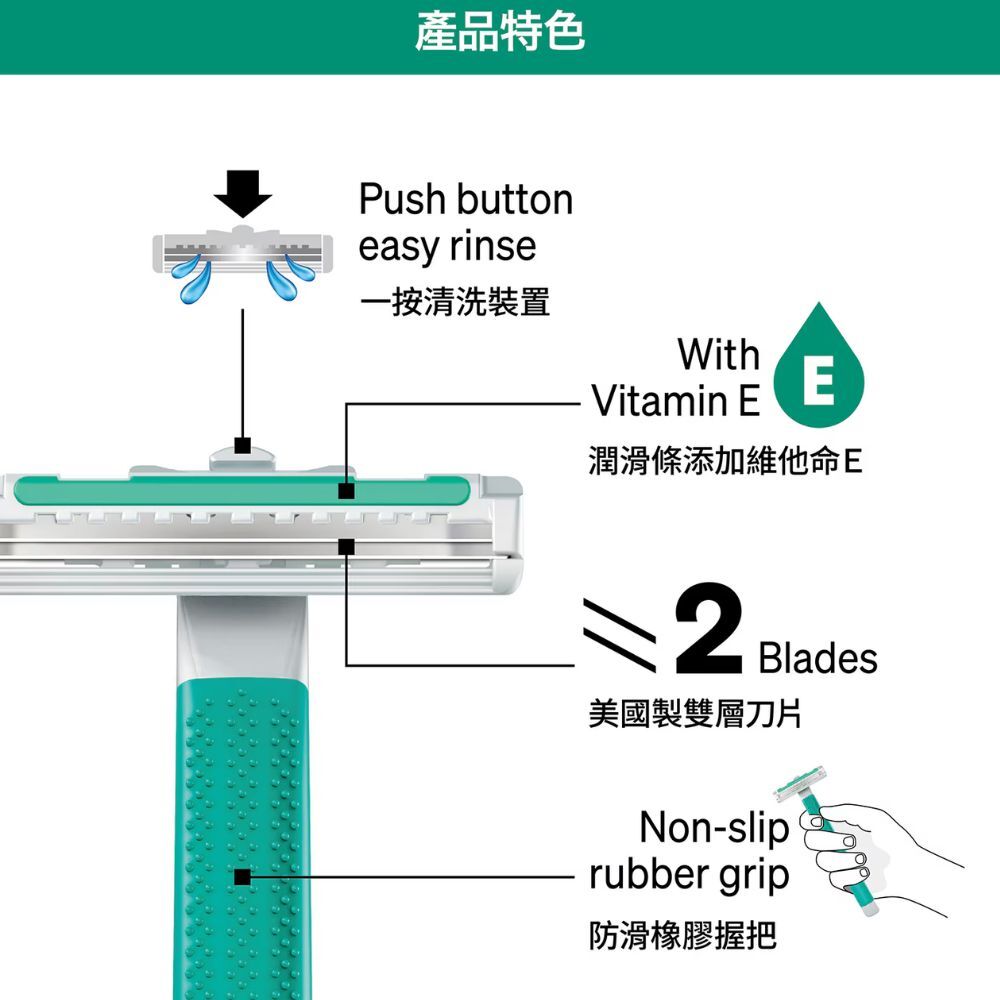 產品特色

Push button easy rinse
一按清洗裝置

With Vitamin E
E
潤滑條添加維他命E

2 Blades
美國製雙層刀片

Non-slip rubber grip
防滑橡膠握把