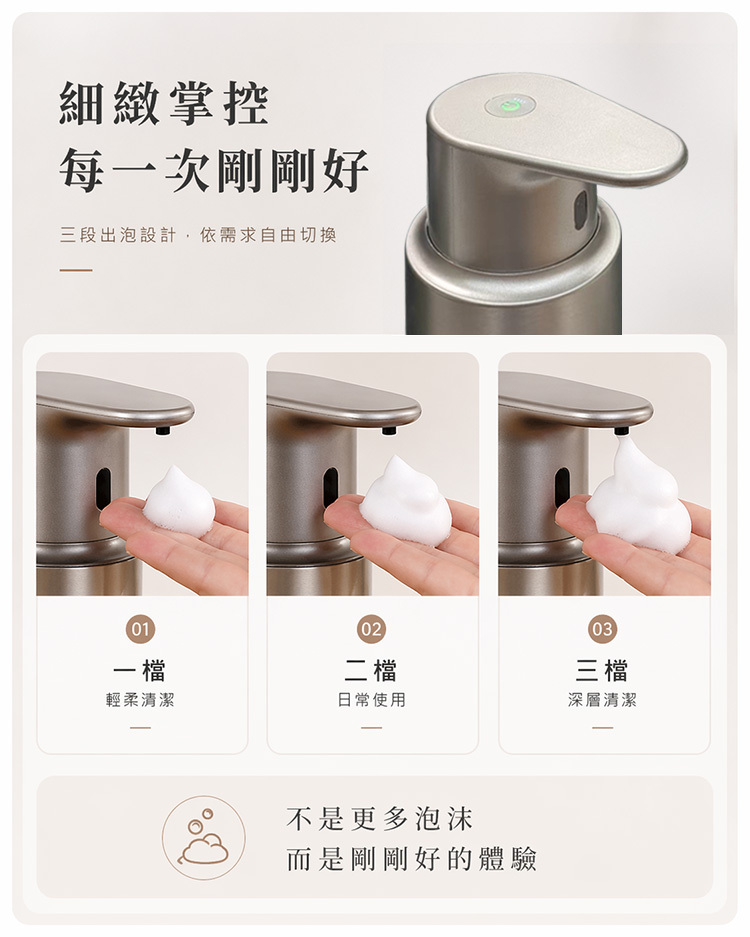 細緻掌控
每一次剛剛好

三段出泡設計，依需求自由切換

01
一檔
輕柔清潔

02
二檔
日常使用

03
三檔
深層清潔

不是更多泡沫
而是剛剛好的體驗