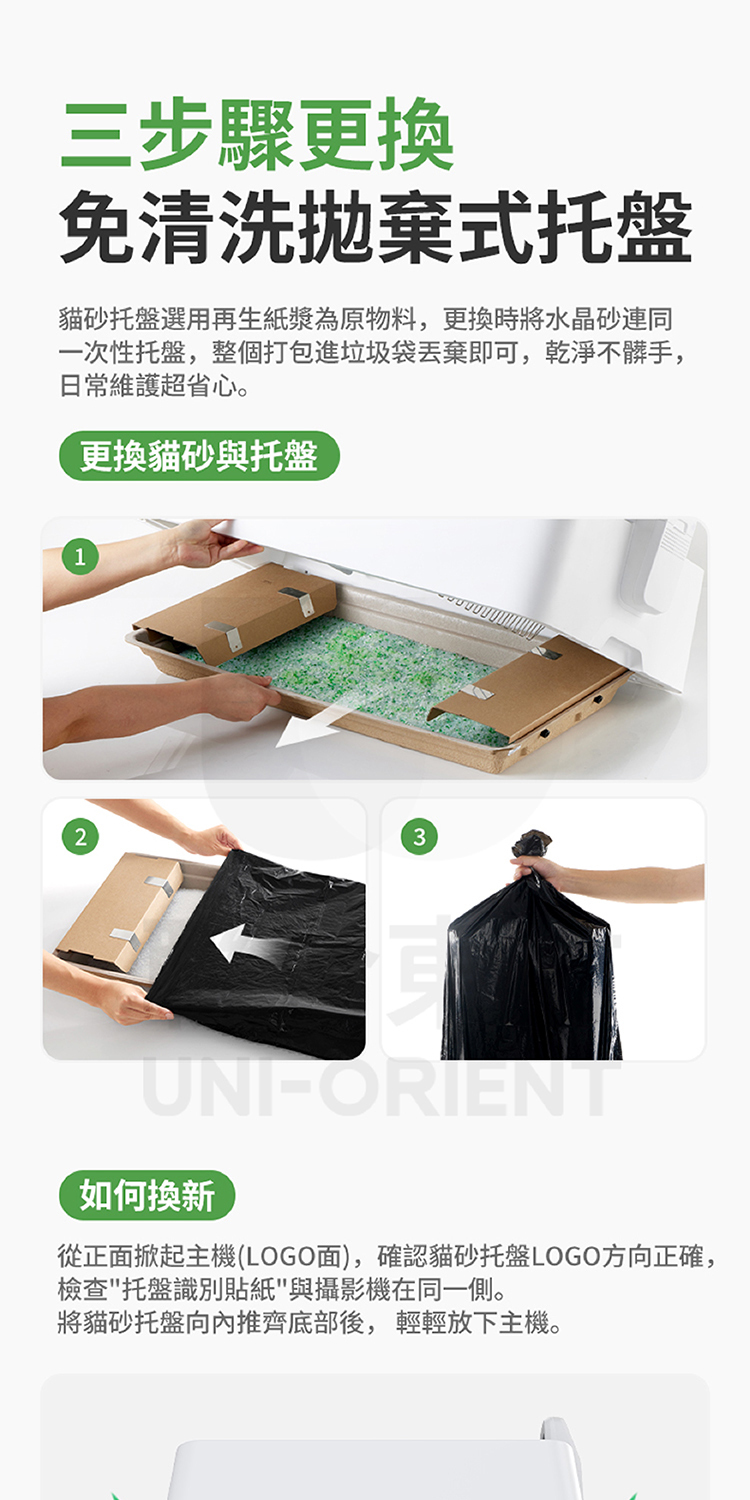 三步驟更換
免清洗拋棄式托盤

貓砂托盤選用再生紙漿為原物料，更換時將水晶砂連同一次性托盤，整個打包進垃圾袋丟棄即可，乾淨不髒手，日常維護超省心。

更換貓砂與托盤

1

2

3

UNI-ORIENT

如何換新

從正面掀起主機(LOGO面)，確認貓砂托盤LOGO方向正確，檢查"托盤識別貼紙"與攝影機在同一側。
將貓砂托盤向內推齊底部後， 輕輕放下主機。