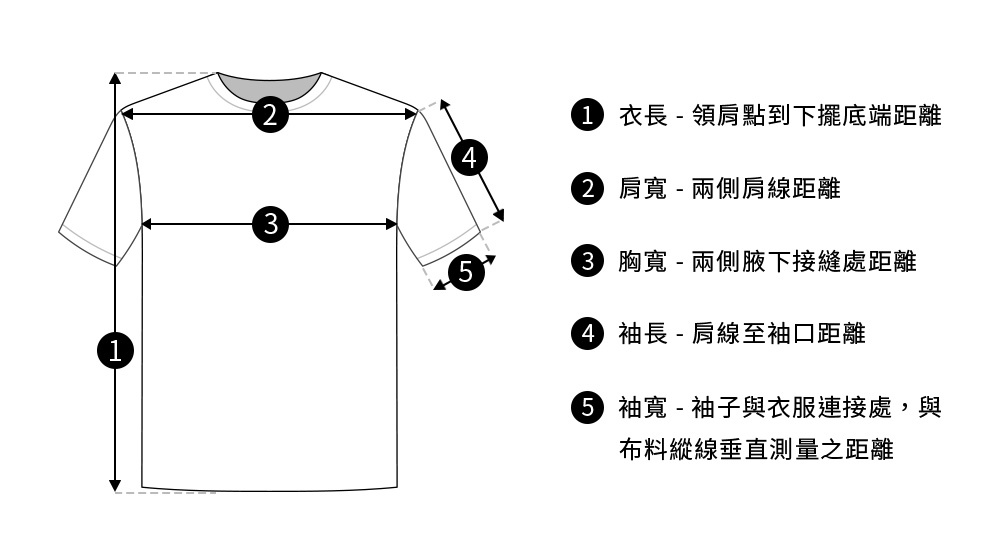 2
4
3
5
1

1 衣長 - 領肩點到下擺底端距離

2 肩寬 - 兩側肩線距離

3 胸寬 - 兩側腋下接縫處距離

4 袖長 - 肩線至袖口距離

5 袖寬 - 袖子與衣服連接處，與布料縱線垂直測量之距離