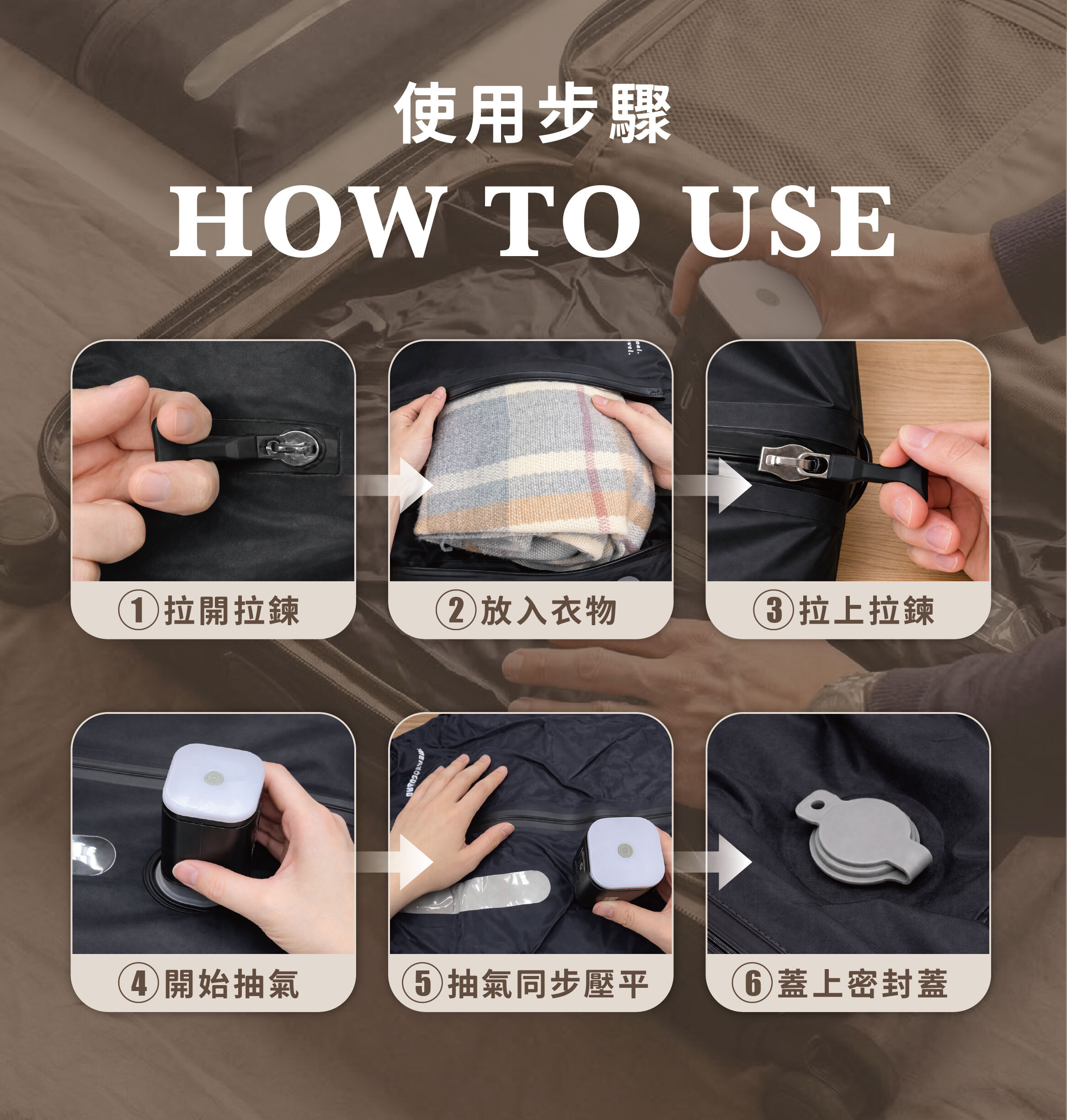 使用步驟

HOW TO USE

①拉開拉鍊

②放入衣物

③拉上拉鍊

④開始抽氣

⑤抽氣同步壓平

⑥蓋上密封蓋