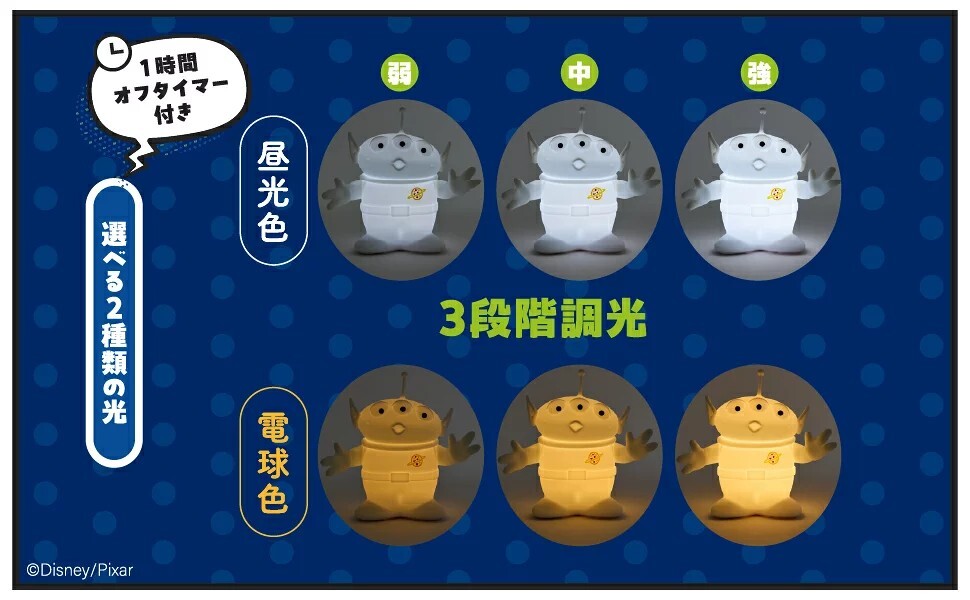 1時間
オフタイマー
付き

選べる2種類の光

弱
中
強

昼光色

3段階調光

電球色

©Disney/Pixar