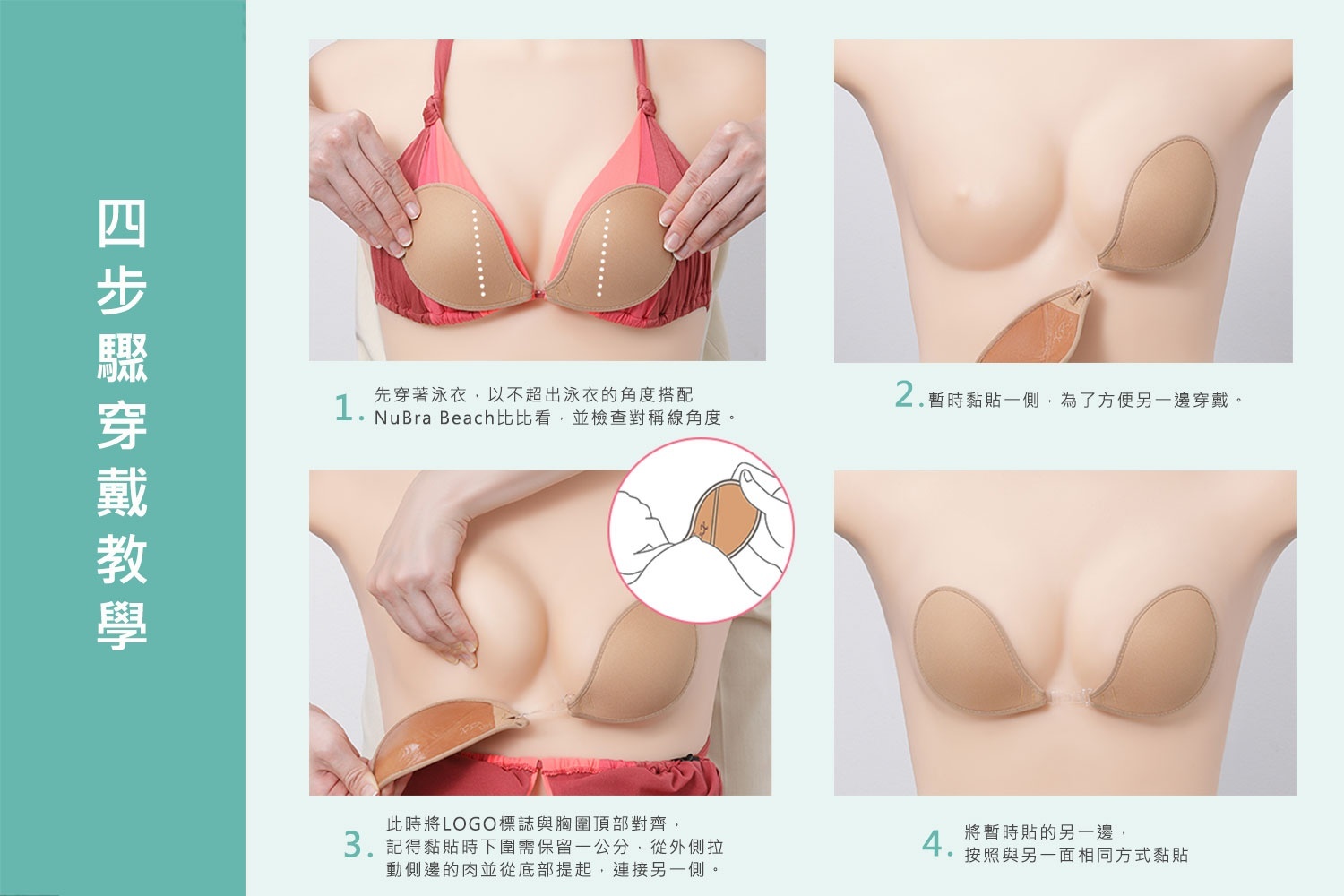 四步驟穿戴教學

1. 先穿著泳衣，以不超出泳衣的角度搭配 NuBra Beach比比看，並檢查對稱線角度。

2. 暫時黏貼一側，為了方便另一邊穿戴。

3. 此時將LOGO標誌與胸圍頂部對齊，記得黏貼時下圍需保留一公分，從外側拉動側邊的肉並從底部提起，連接另一側。

4. 將暫時貼的另一邊，按照與另一面相同方式黏貼