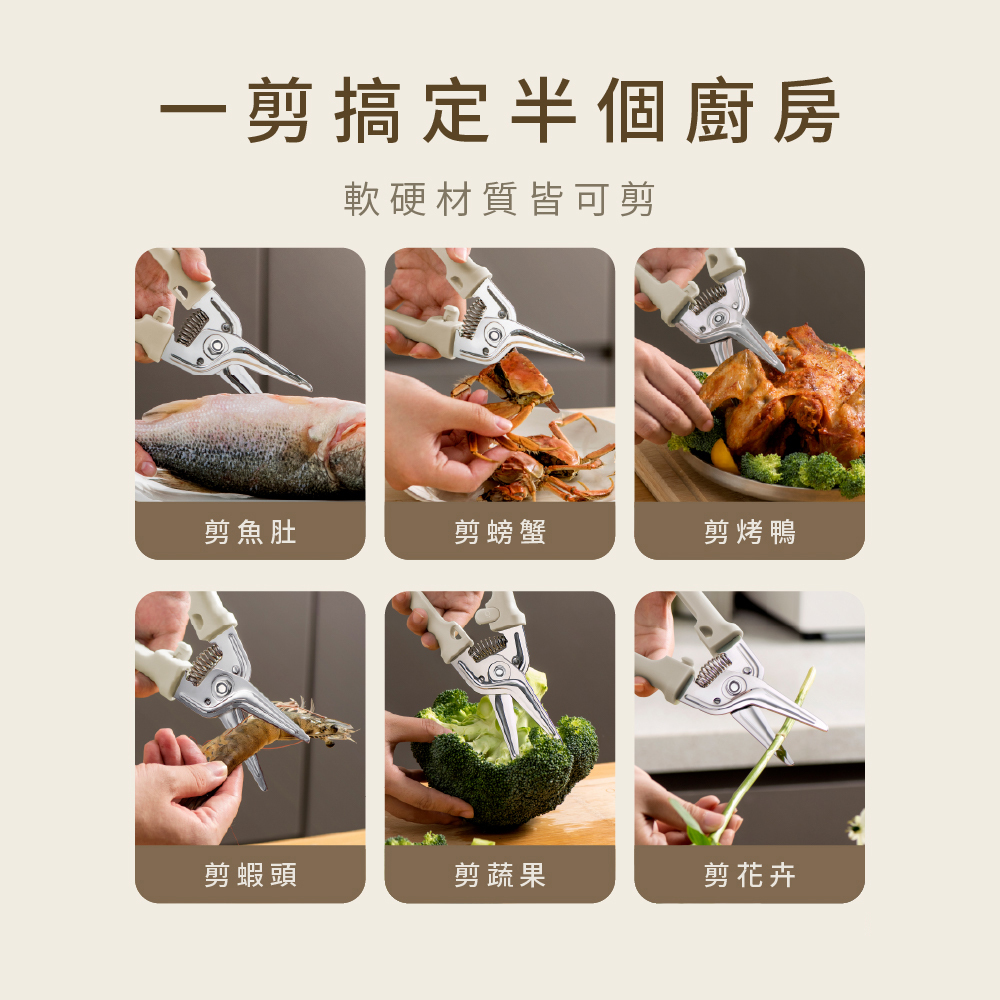 一剪搞定半個廚房

軟硬材質皆可剪

剪魚肚

剪螃蟹

剪烤鴨

剪蝦頭

剪蔬果

剪花卉