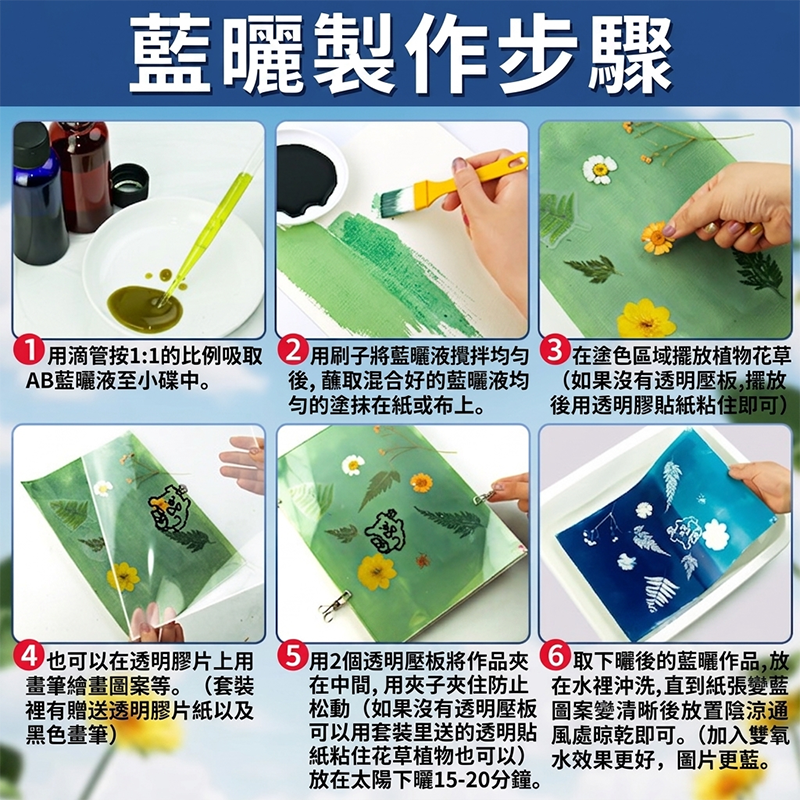 藍曬製作步驟

1 用滴管按1:1的比例吸取AB藍曬液至小碟中。

2 用刷子將藍曬液攪拌均勻後, 蘸取混合好的藍曬液均勻的塗抹在紙或布上。

3 在塗色區域擺放植物花草（如果沒有透明壓板,擺放後用透明膠貼紙粘住即可）

4 也可以在透明膠片上用畫筆繪畫圖案等。（套裝裡有贈送透明膠片紙以及黑色畫筆）

5 用2個透明壓板將作品夾在中間, 用夾子夾住防止松動（如果沒有透明壓板可以用套裝里送的透明貼紙粘住花草植物也可以）放在太陽下曬15-20分鐘。

6 取下曬後的藍曬作品,放在水裡沖洗,直到紙張變藍圖案變清晰後放置陰涼通風處晾乾即可。（加入雙氧水效果更好，圖片更藍。