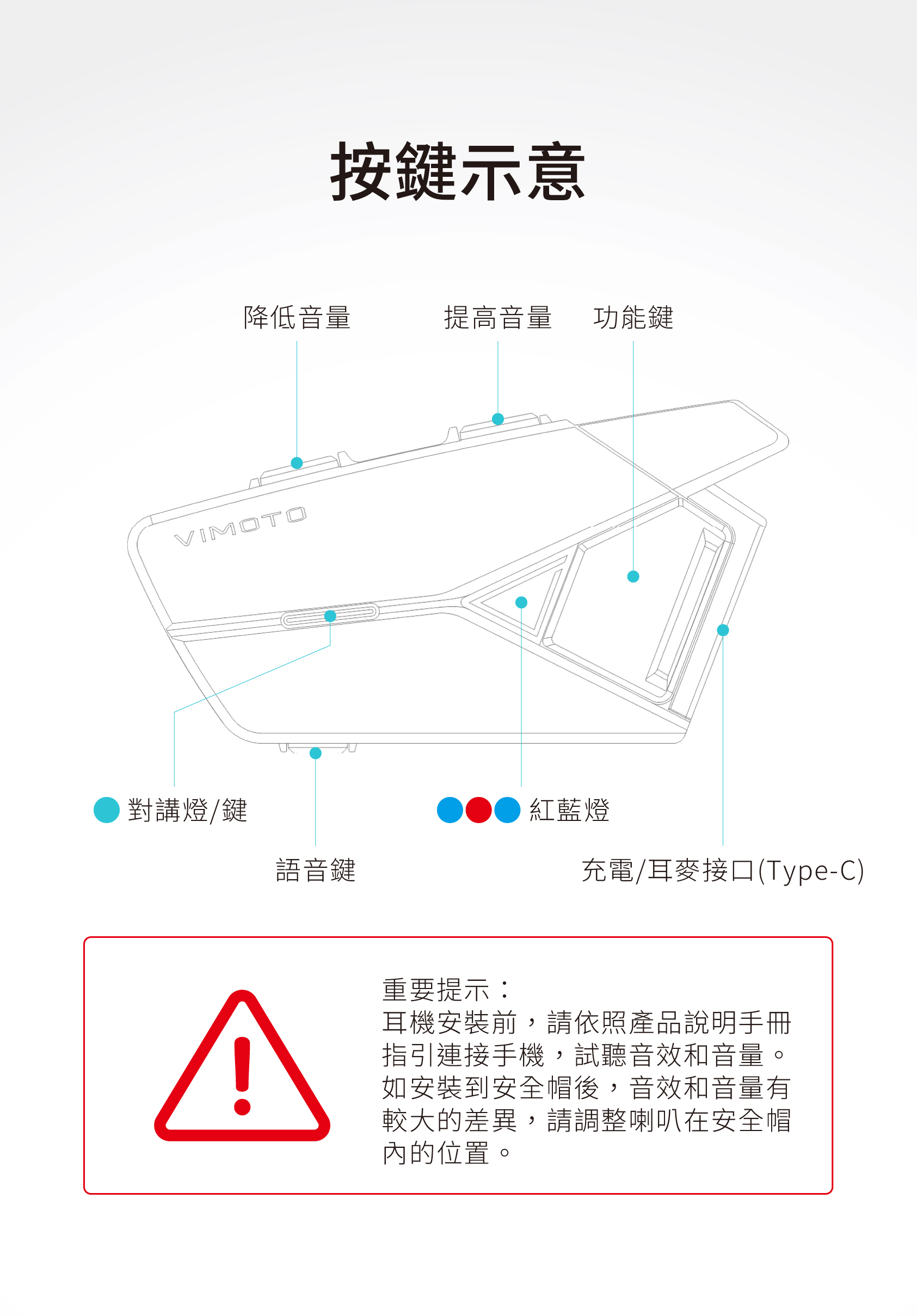 按鍵示意

降低音量

提高音量

功能鍵

VIMOTO

對講燈/鍵

紅藍燈

語音鍵

充電/耳麥接口(Type-C)

重要提示：
耳機安裝前，請依照產品說明手冊指引連接手機，試聽音效和音量。如安裝到安全帽後，音效和音量有較大的差異，請調整喇叭在安全帽內的位置。