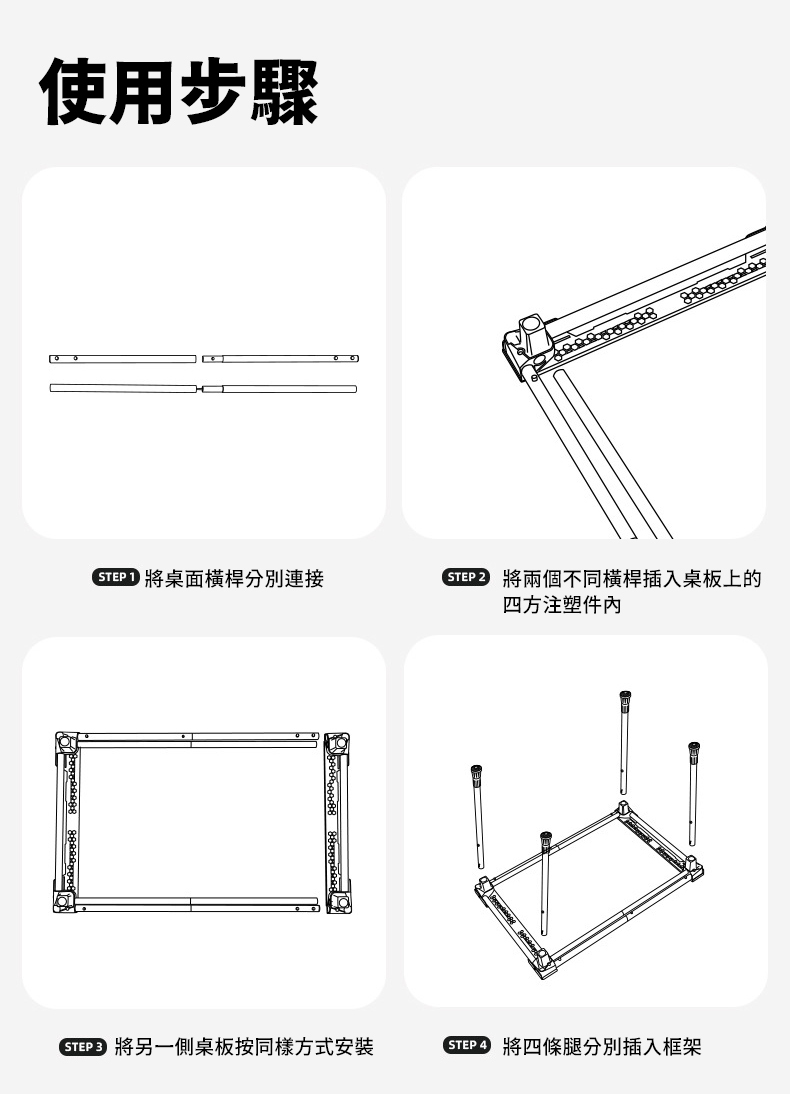 使用步驟

STEP 1 將桌面橫桿分別連接

STEP 2 將兩個不同橫桿插入桌板上的四方注塑件內

STEP 3 將另一側桌板按同樣方式安裝

STEP 4 將四條腿分別插入框架