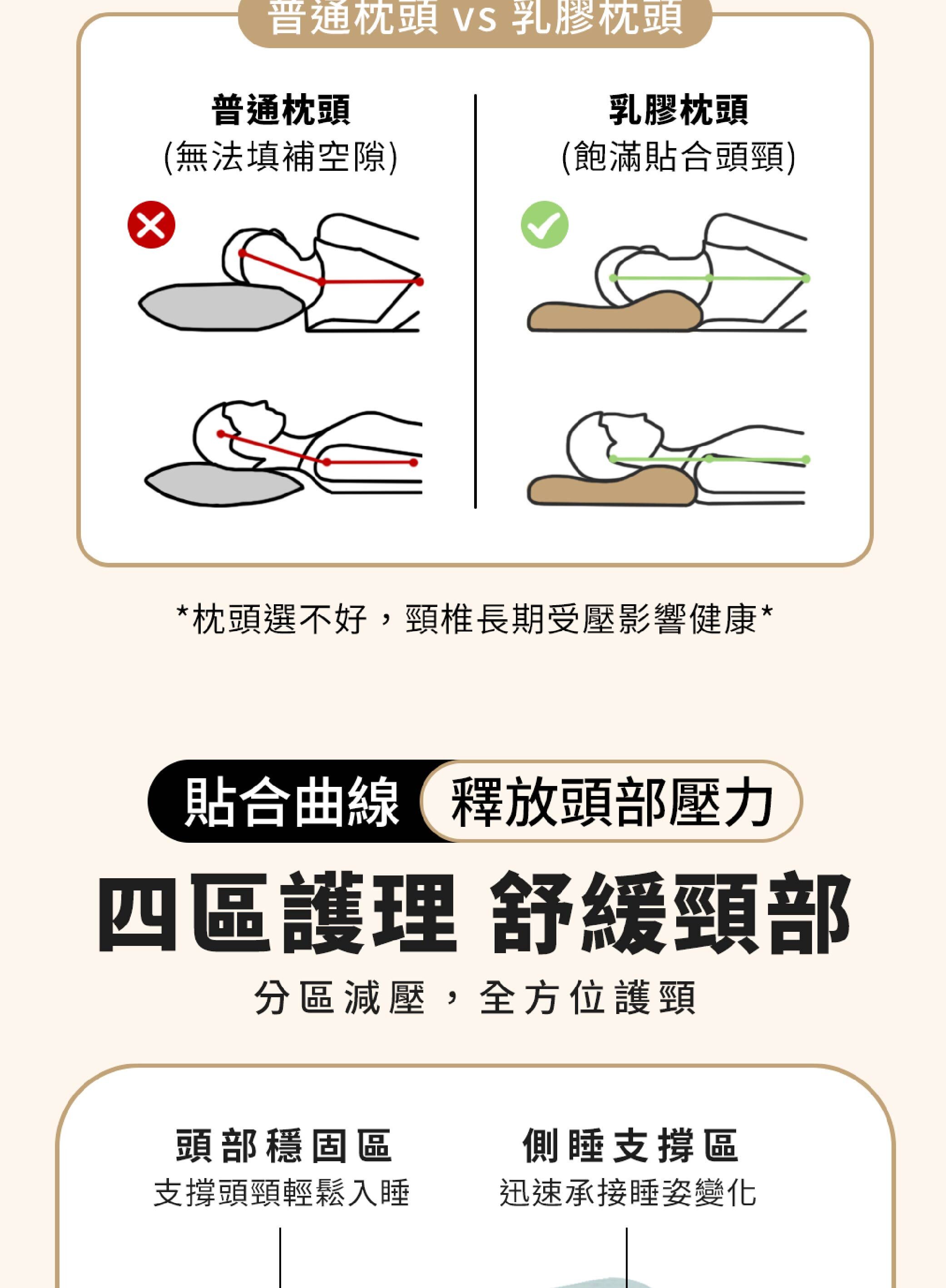 普通枕頭 vs 乳膠枕頭

普通枕頭
(無法填補空隙)

乳膠枕頭
(飽滿貼合頭頸)

*枕頭選不好，頸椎長期受壓影響健康*

貼合曲線 釋放頭部壓力

四區護理 舒緩頸部

分區減壓，全方位護頸

頭部穩固區
支撐頭頸輕鬆入睡

側睡支撐區
迅速承接睡姿變化